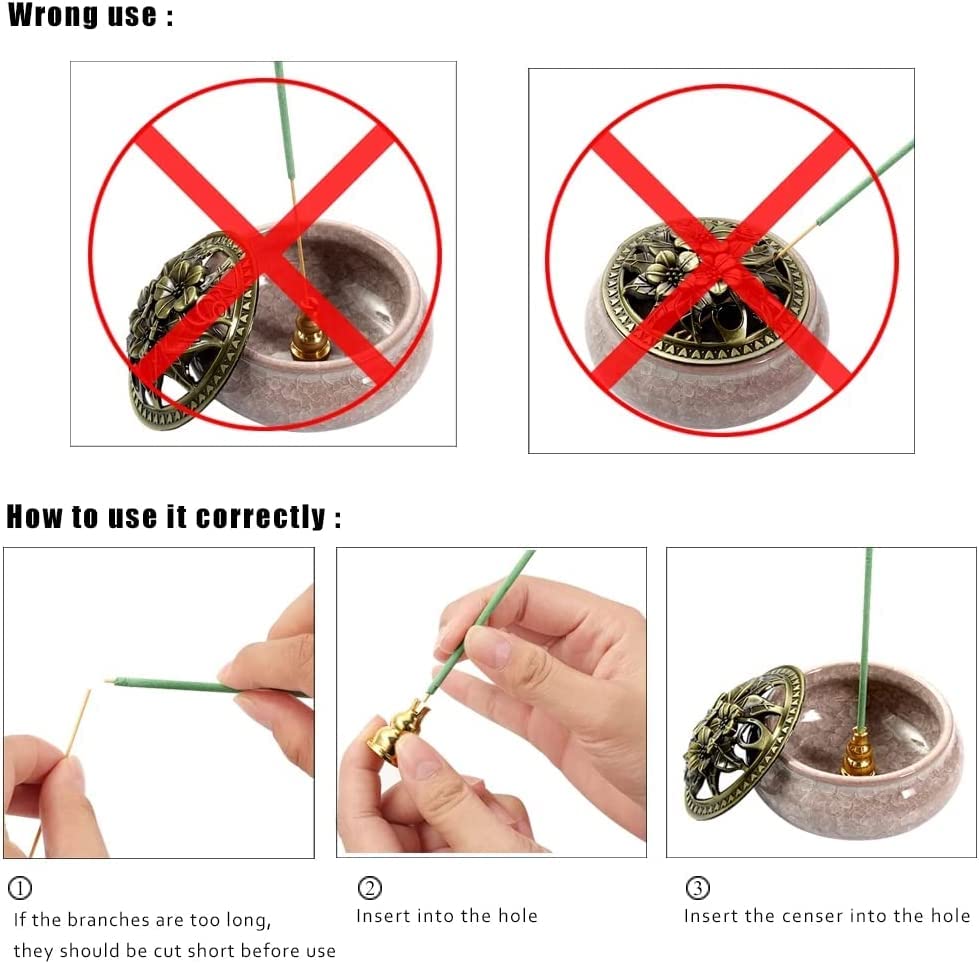 Wrong use :

How to use it correctly :

①
If the branches are too long, they should be cut short before use

②
Insert into the hole

③
Insert the censer into the hole