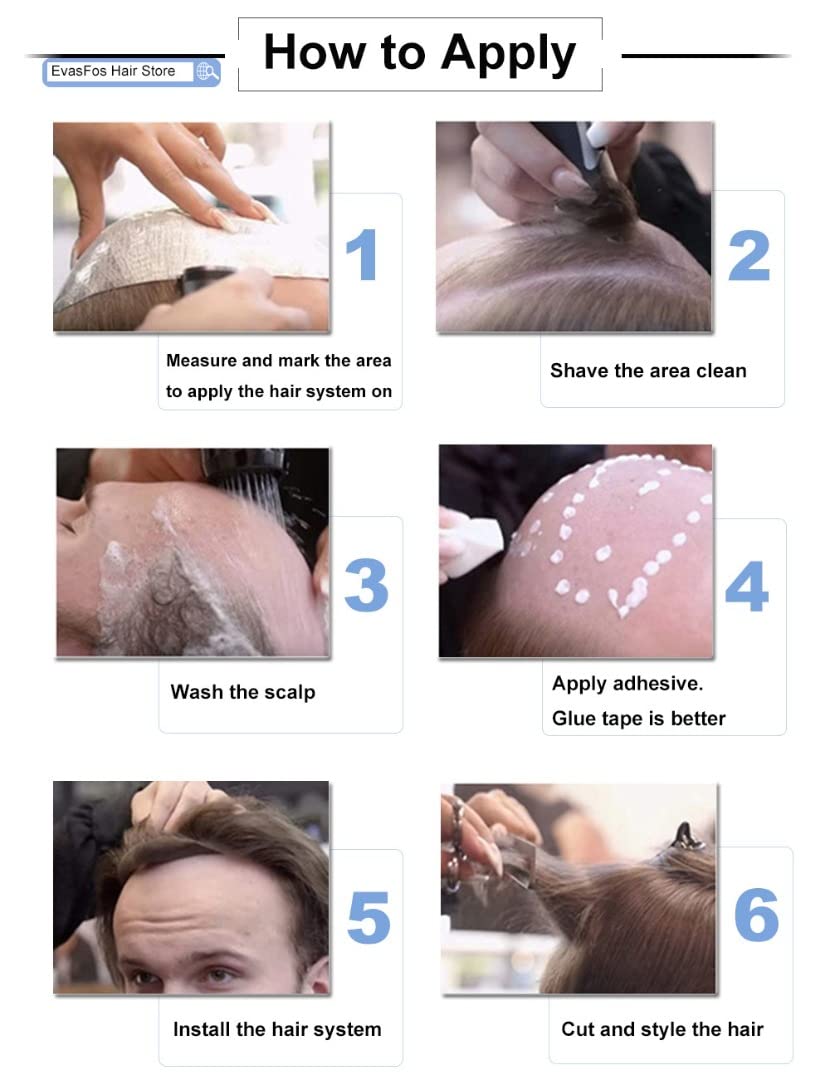 EvasFos Hair Store

How to Apply

1
Measure and mark the area to apply the hair system on

2
Shave the area clean

3
Wash the scalp

4
Apply adhesive.
Glue tape is better

5
Install the hair system

6
Cut and style the hair