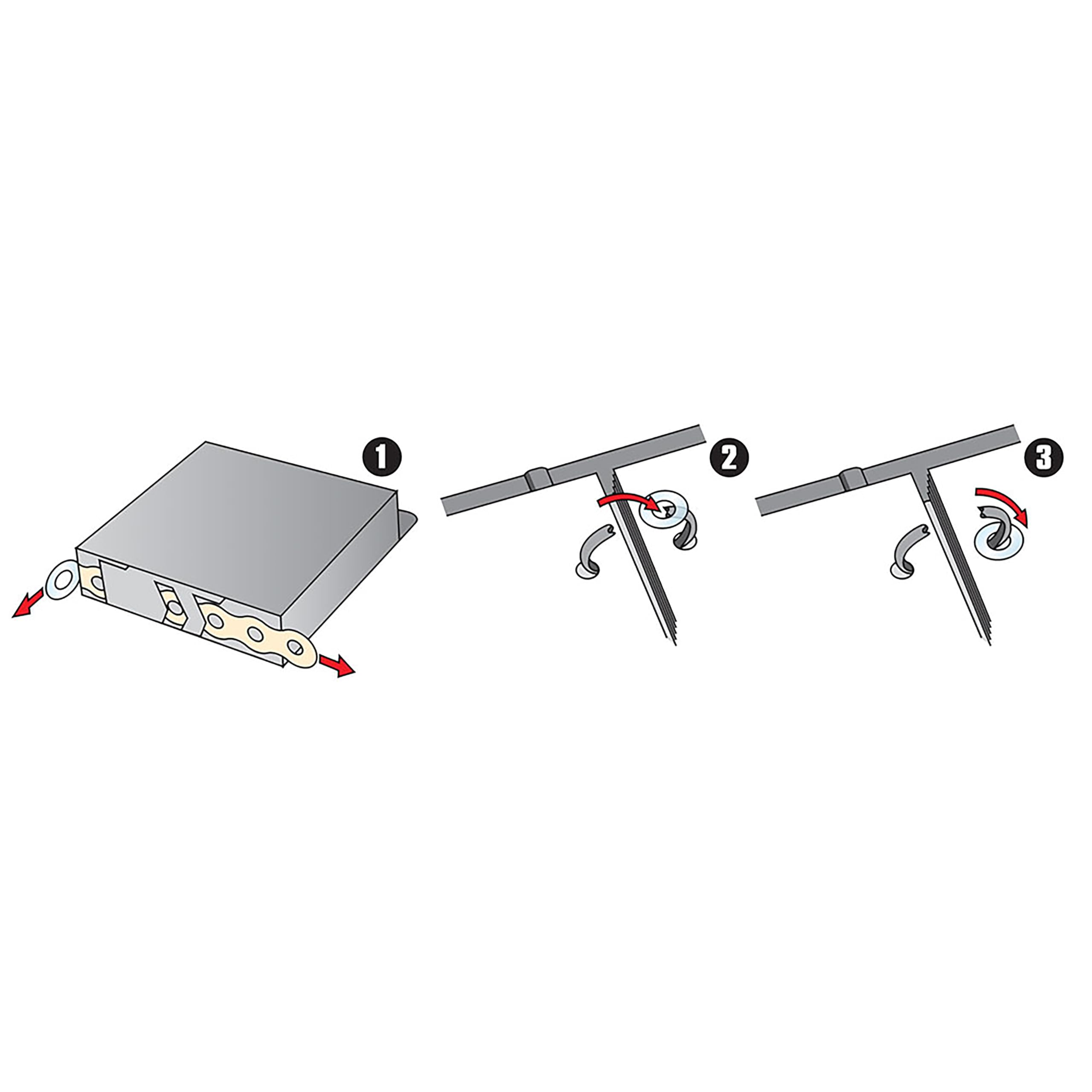 1

2

3