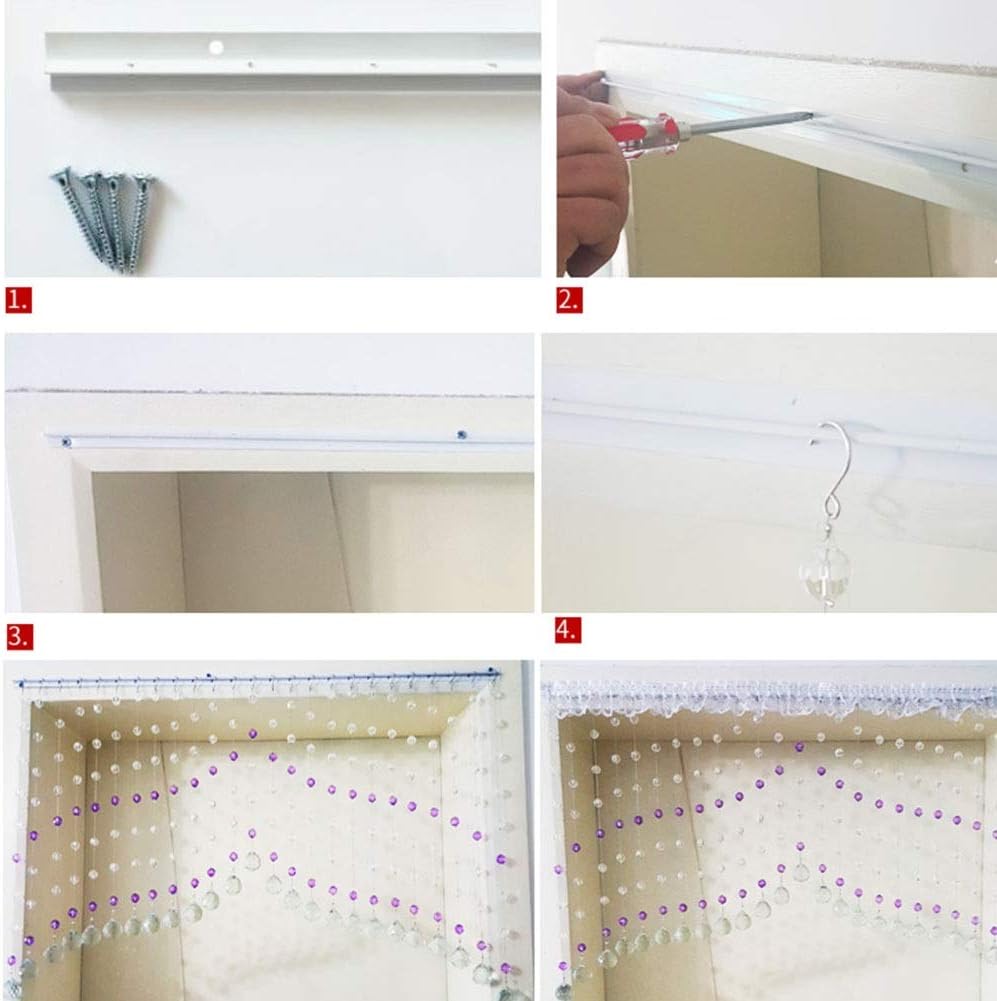 1.

2.

3.

4.