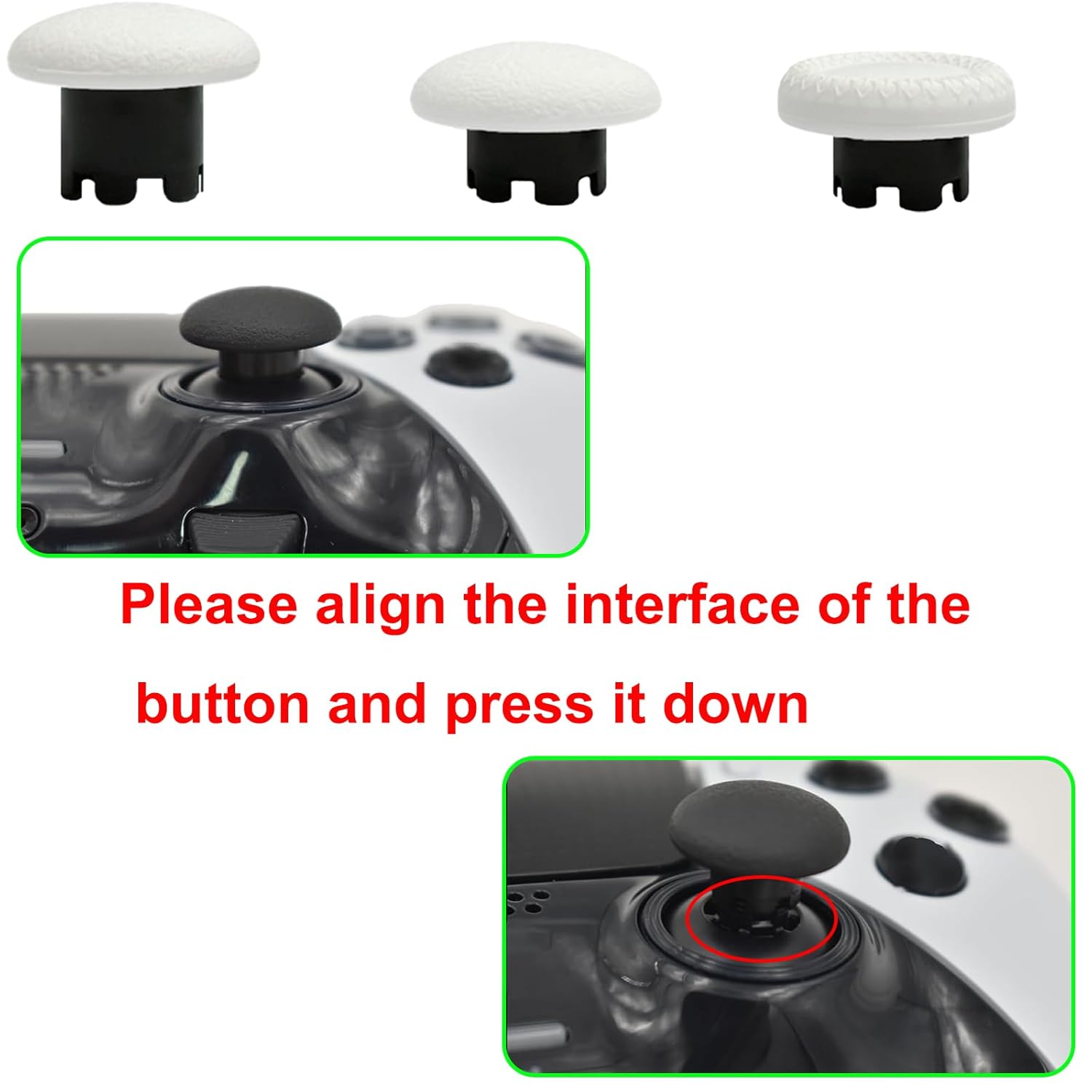 Please align the interface of the button and press it down