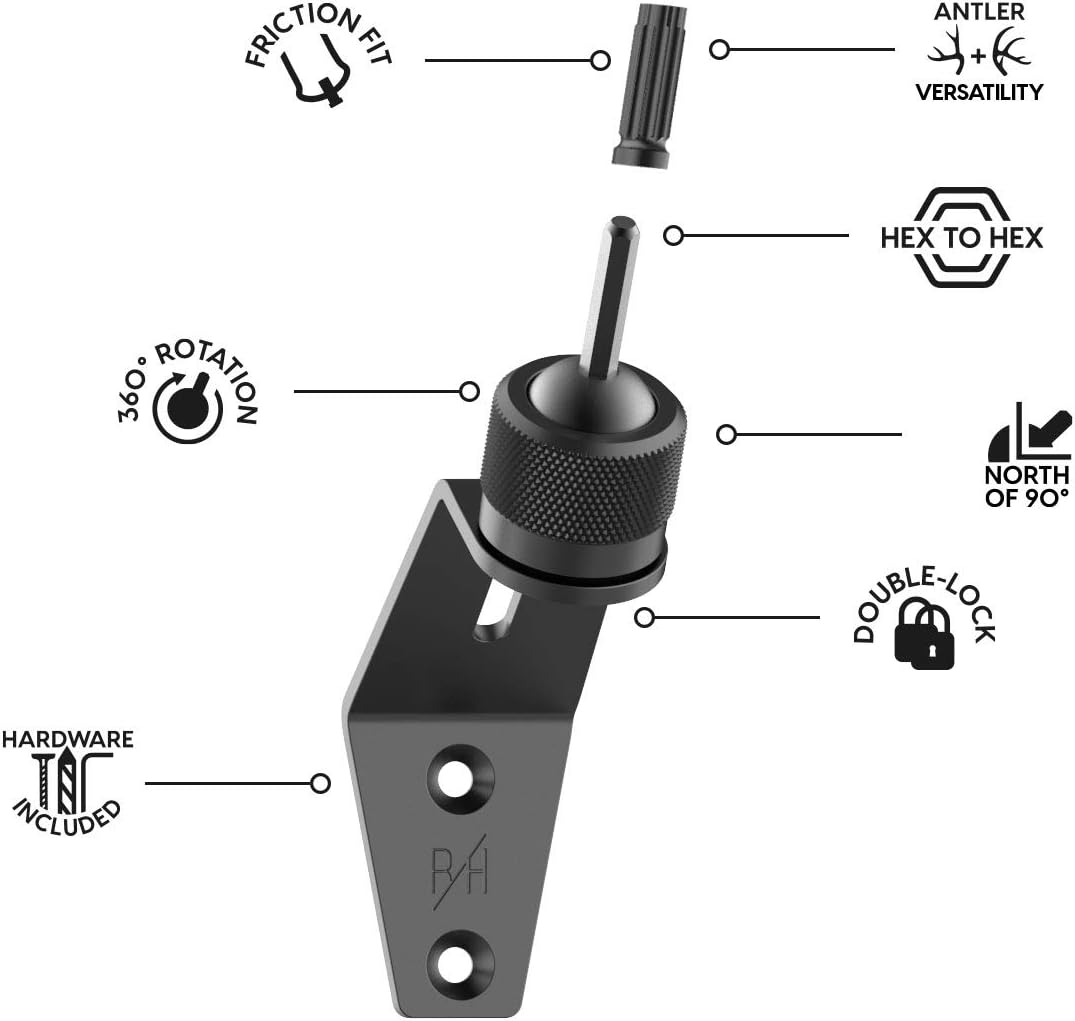 FRICTION FIT

ANTLER
+
VERSATILITY

HEX TO HEX

360° ROTATION

NORTH OF 90°

DOUBLE-LOCK

HARDWARE INCLUDED

R/H