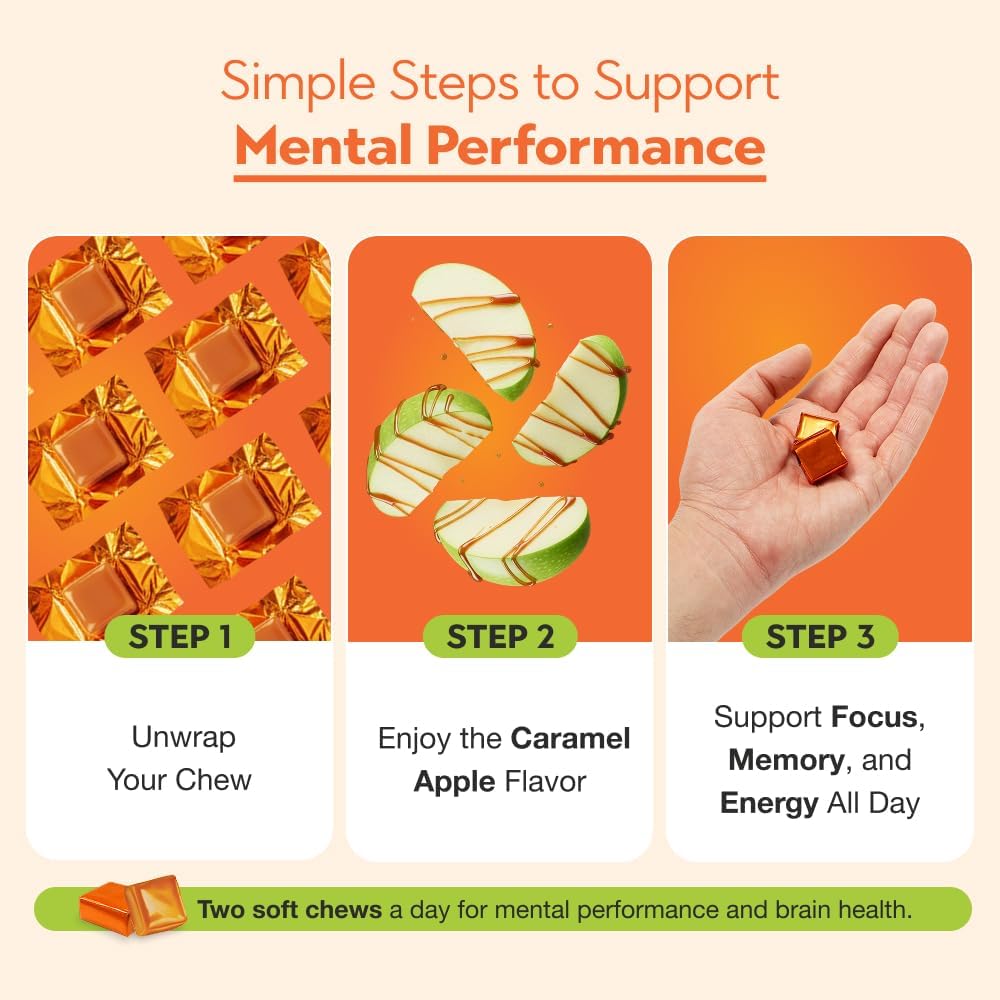 Simple Steps to Support
Mental Performance

STEP 1

Unwrap Your Chew

STEP 2

Enjoy the Caramel Apple Flavor

STEP 3

Support Focus, Memory, and Energy All Day

Two soft chews a day for mental performance and brain health.