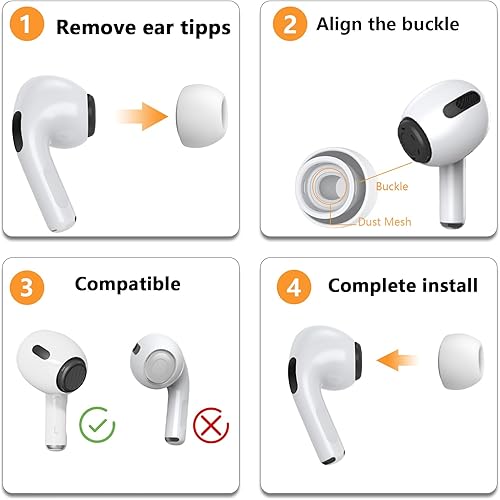 1 Remove ear tipps

2 Align the buckle

Buckle

Dust Mesh

3 Compatible

4 Complete install