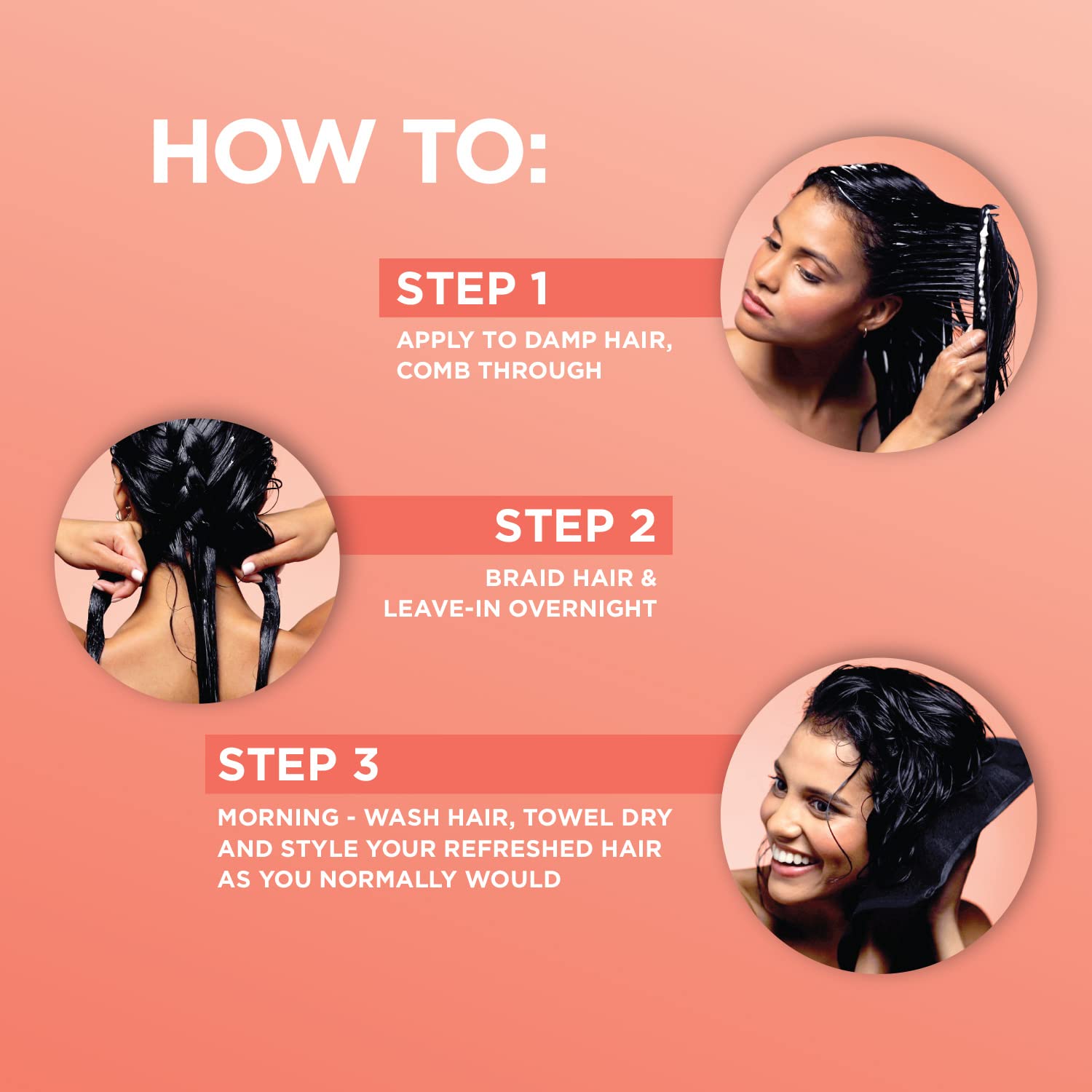 HOW TO:

STEP 1

APPLY TO DAMP HAIR, COMB THROUGH

STEP 2

BRAID HAIR & LEAVE-IN OVERNIGHT

STEP 3

MORNING - WASH HAIR, TOWEL DRY AND STYLE YOUR REFRESHED HAIR AS YOU NORMALLY WOULD