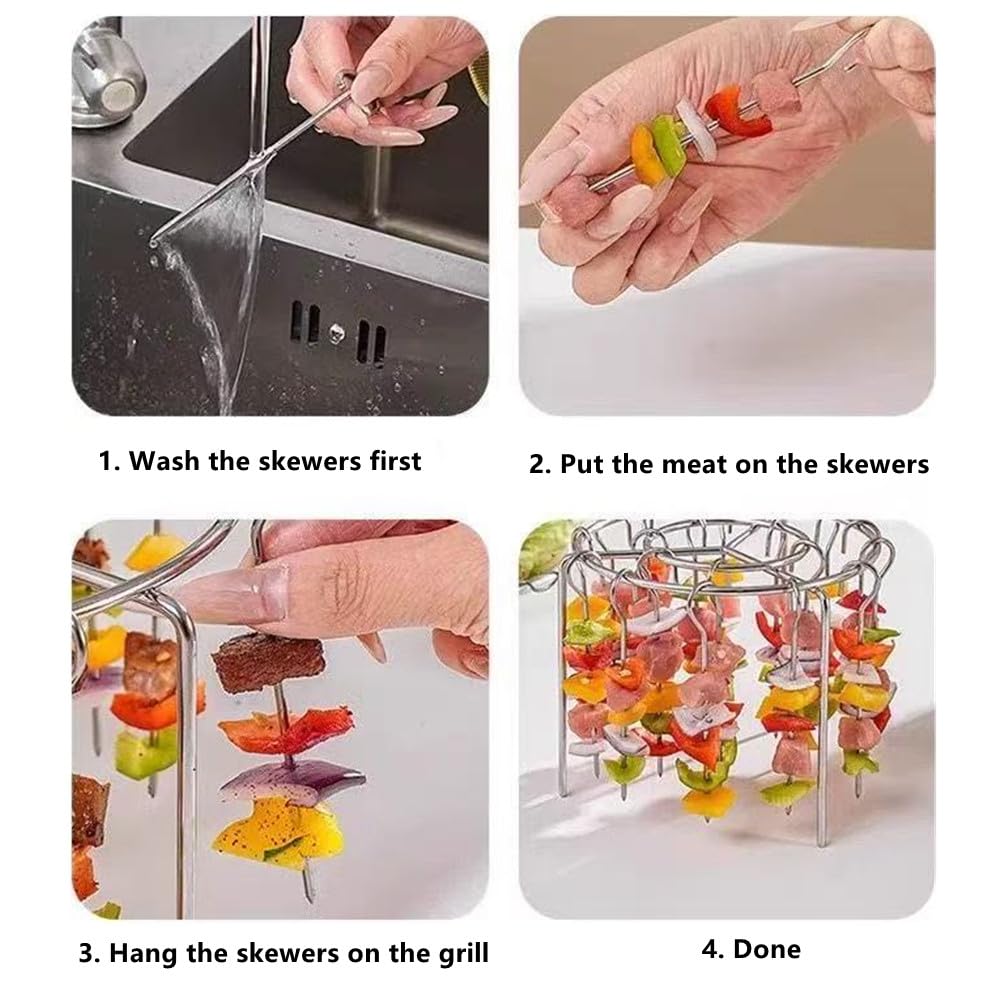 1. Wash the skewers first

2. Put the meat on the skewers

3. Hang the skewers on the grill

4. Done