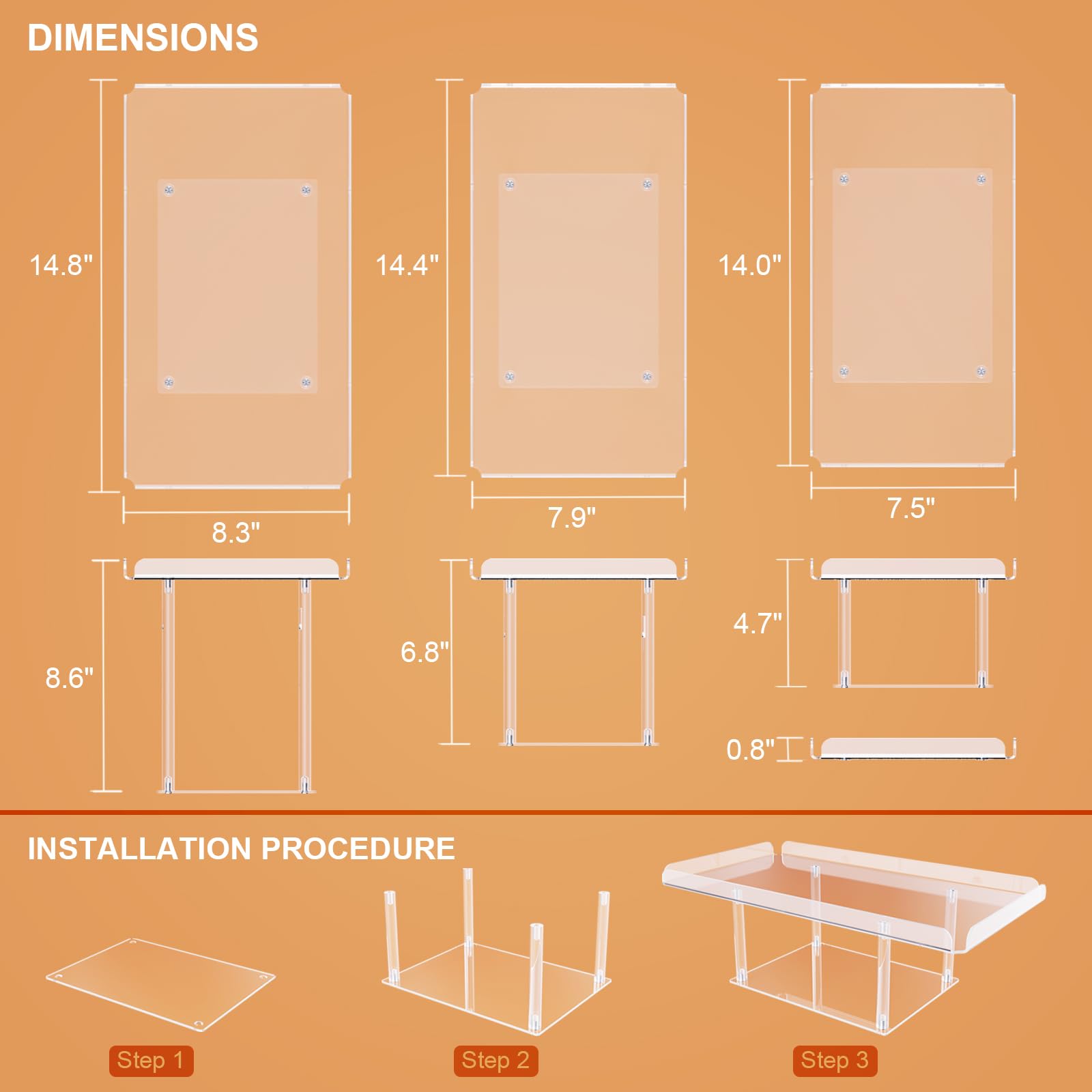 DIMENSIONS

14.8"

8.3"

14.4"

7.9"

14.0"

7.5"

8.6"

6.8"

4.7"

0.8"

INSTALLATION PROCEDURE

Step 1

Step 2

Step 3