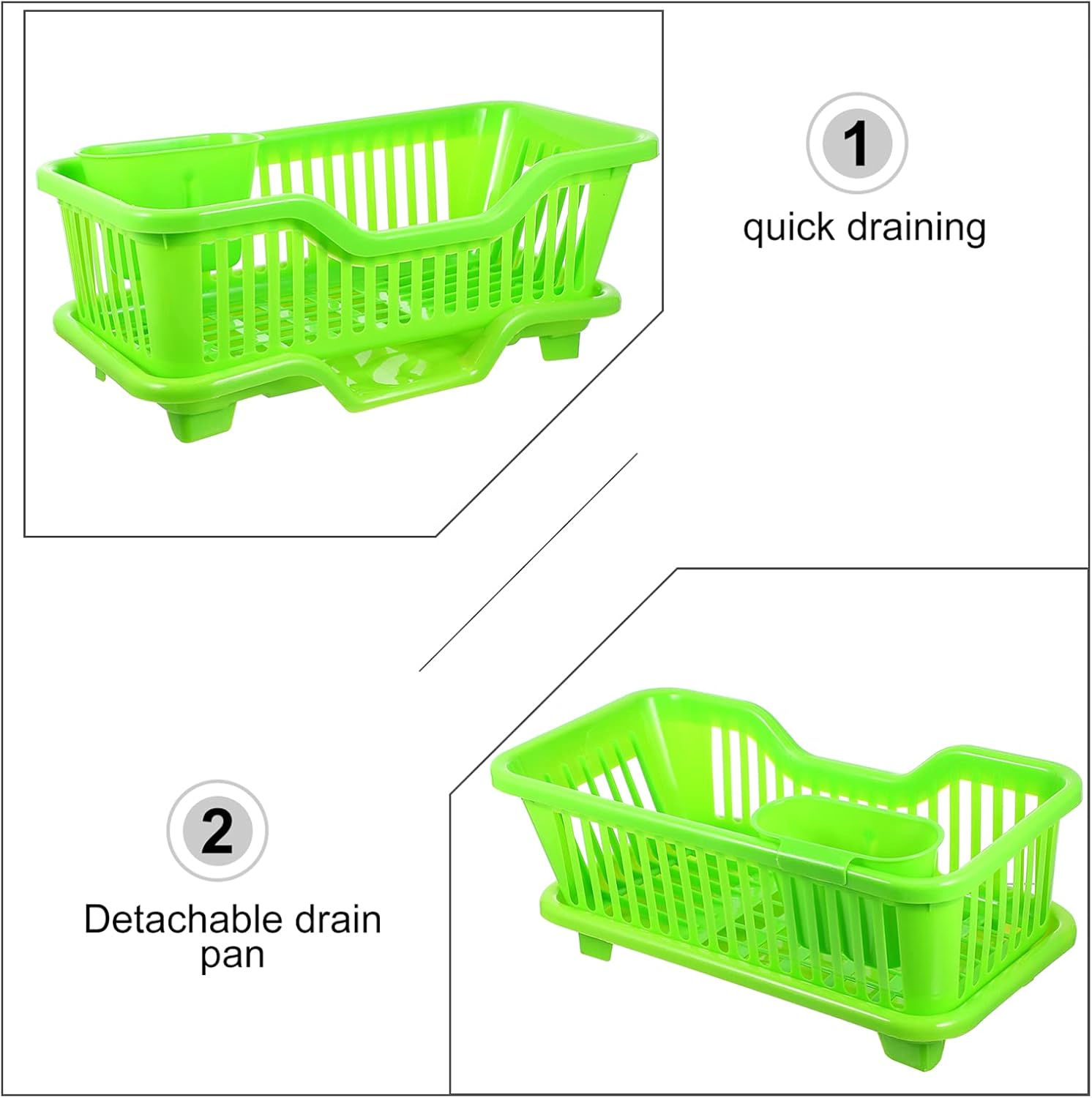 1

quick draining

2

Detachable drain pan