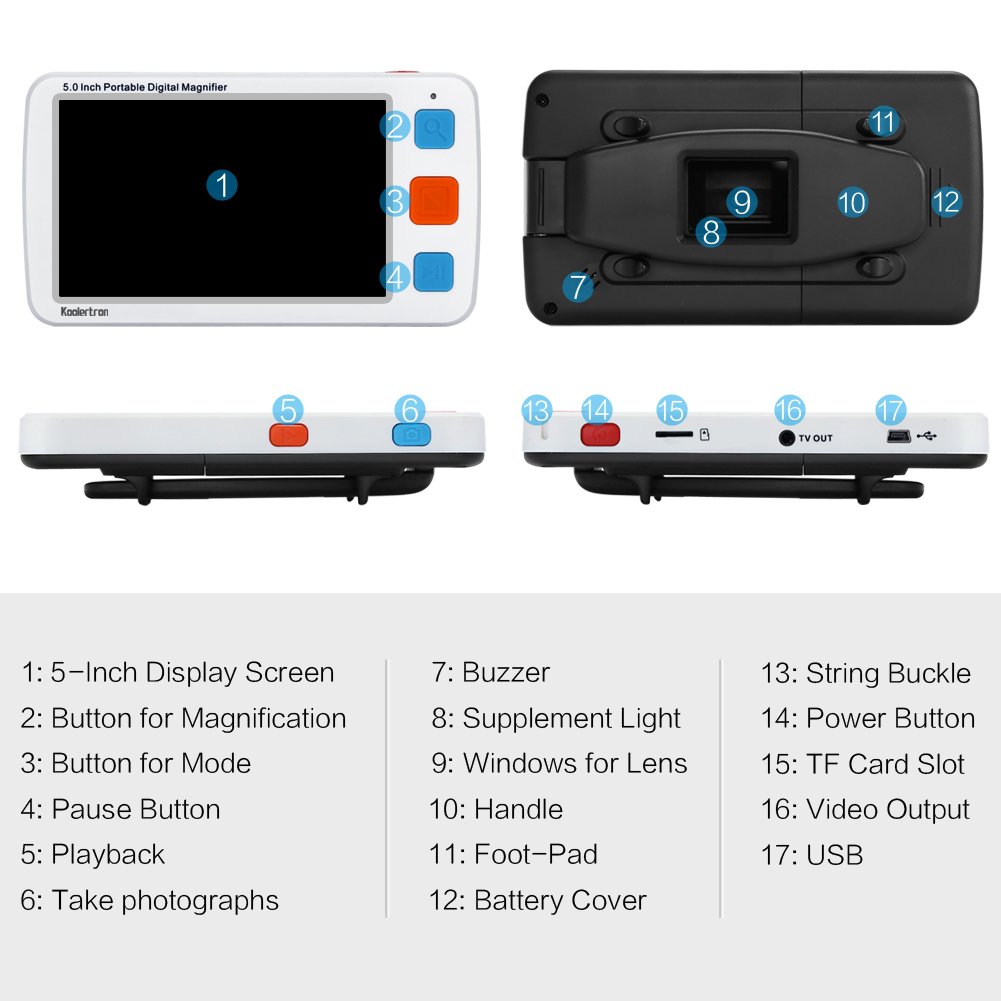 5.0 Inch Portable Digital Magnifier

1

2

3

4

Koolertron

11

9

10

12

8

7

5

6

13

14

15

16

TV OUT

17

1: 5-Inch Display Screen
2: Button for Magnification
3: Button for Mode
4: Pause Button
5: Playback
6: Take photographs

7: Buzzer
8: Supplement Light
9: Windows for Lens
10: Handle
11: Foot-Pad
12: Battery Cover

13: String Buckle
14: Power Button
15: TF Card Slot
16: Video Output
17: USB