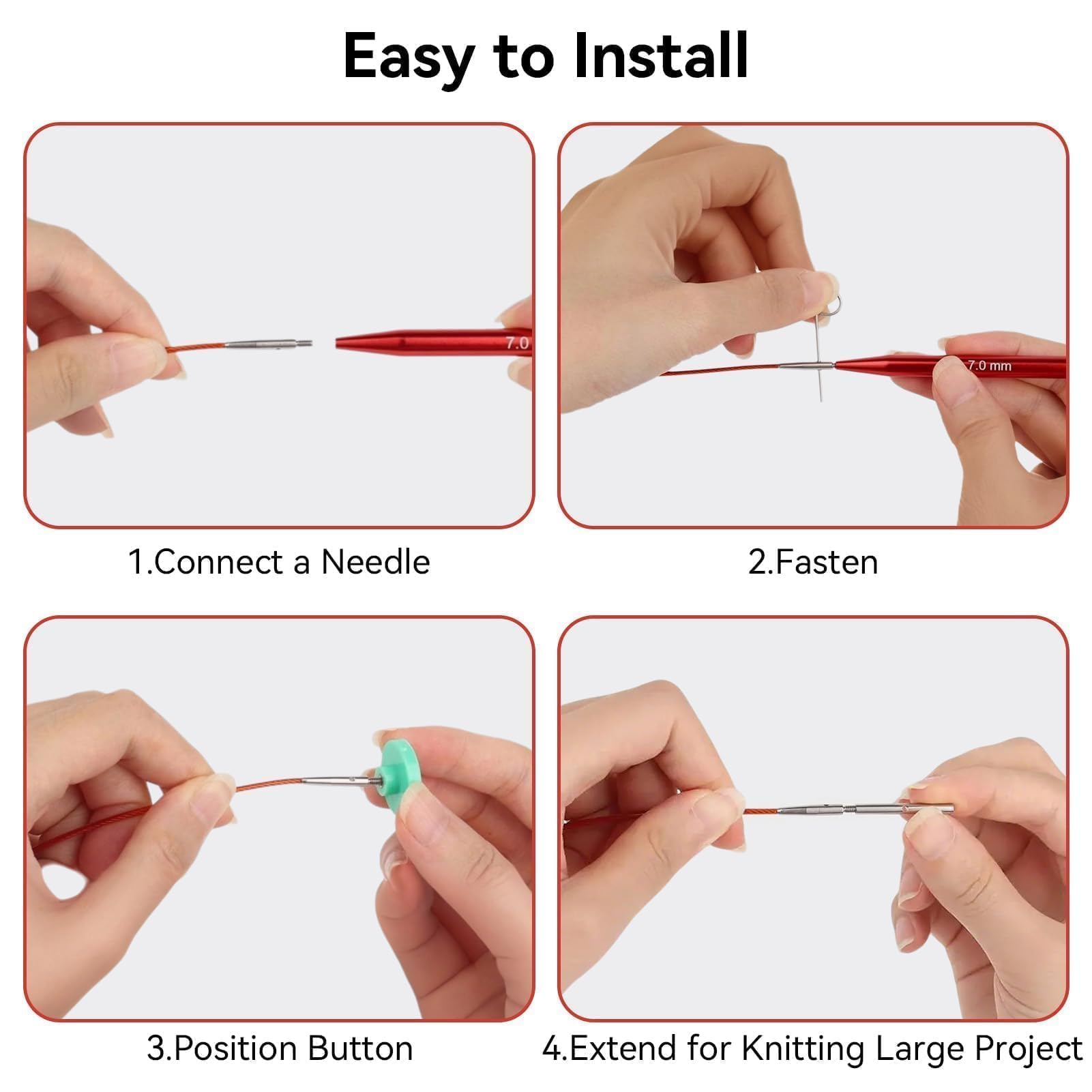 Easy to Install

7.0

1.Connect a Needle

7.0 mm

2.Fasten

3.Position Button

4.Extend for Knitting Large Project