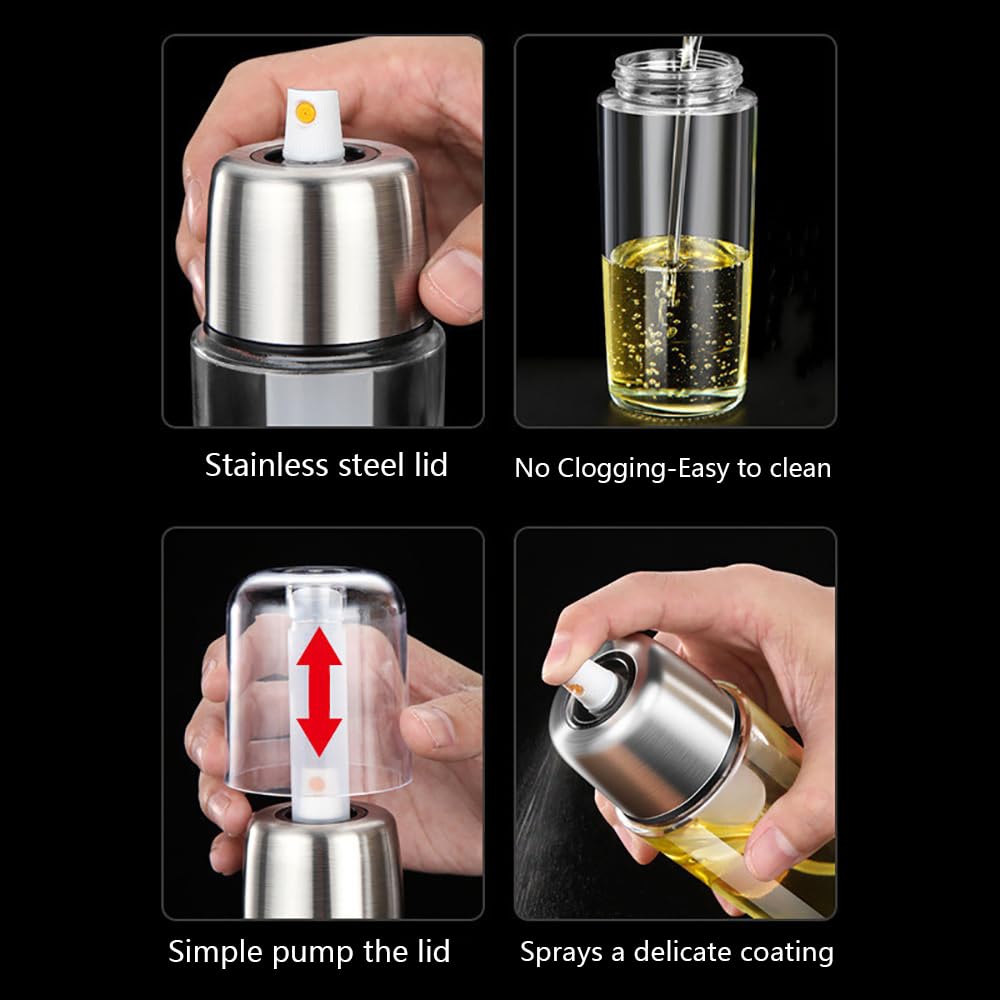 Stainless steel lid

No Clogging-Easy to clean

Simple pump the lid

Sprays a delicate coating