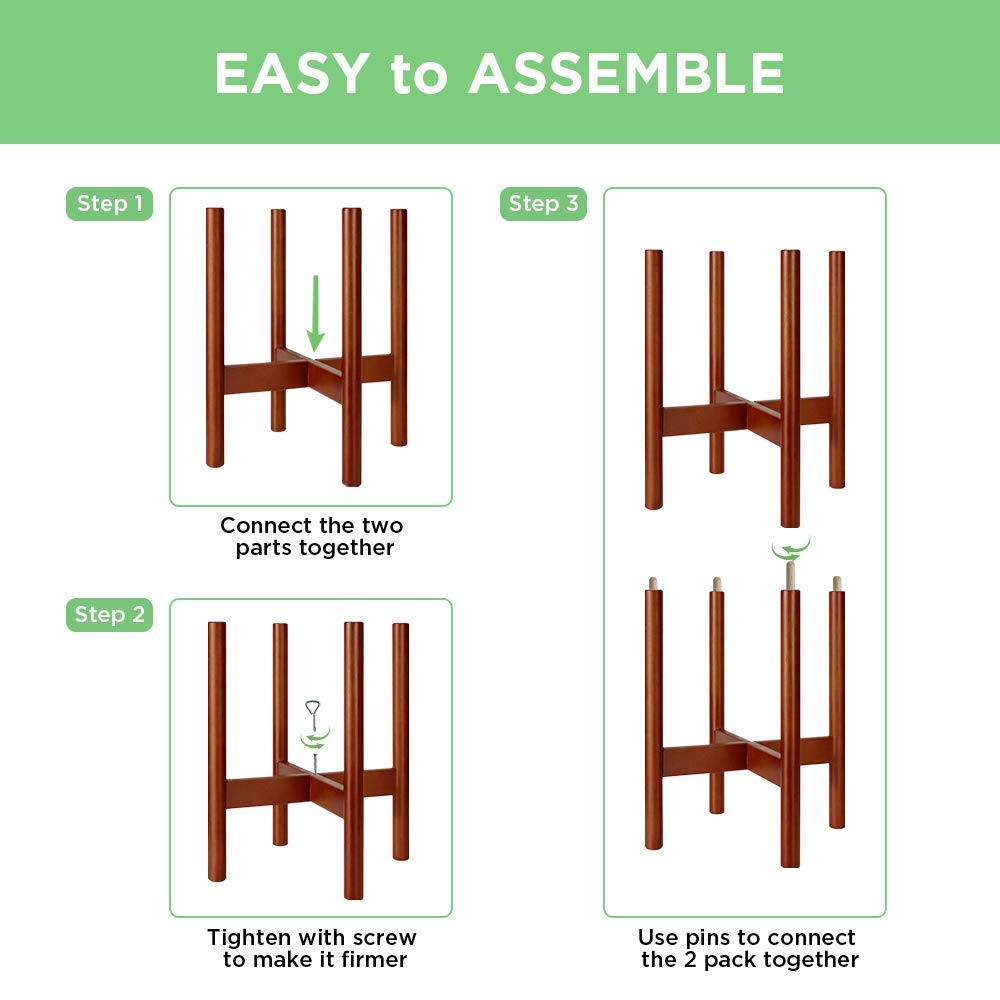 EASY to ASSEMBLE

Step 1

Connect the two parts together

Step 2

Tighten with screw to make it firmer

Step 3

Use pins to connect the 2 pack together