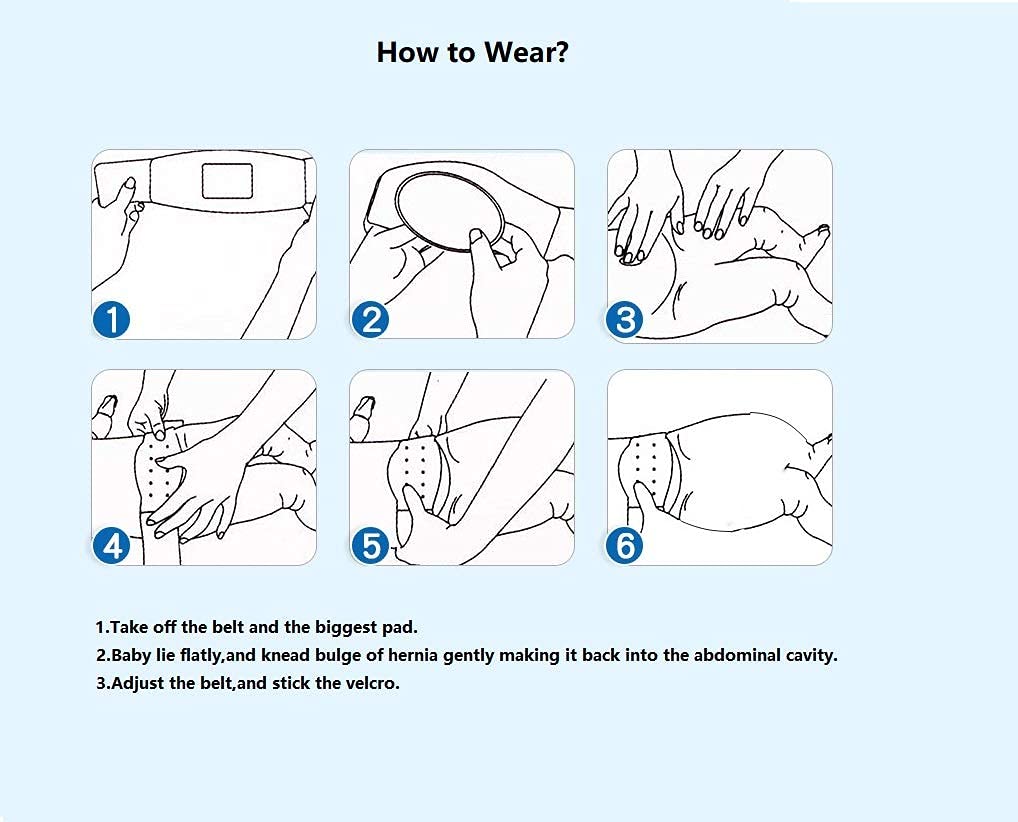 How to Wear?

1

2

3

4

5

6

1.Take off the belt and the biggest pad.
2.Baby lie flatly,and knead bulge of hernia gently making it back into the abdominal cavity.
3.Adjust the belt,and stick the velcro.