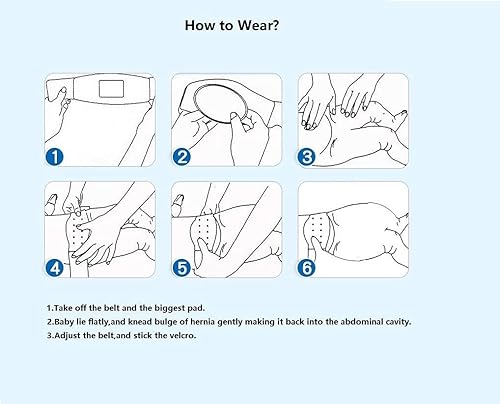 How to Wear?

1

2

3

4

5

6

1.Take off the belt and the biggest pad.
2.Baby lie flatly,and knead bulge of hernia gently making it back into the abdominal cavity.
3.Adjust the belt,and stick the velcro.