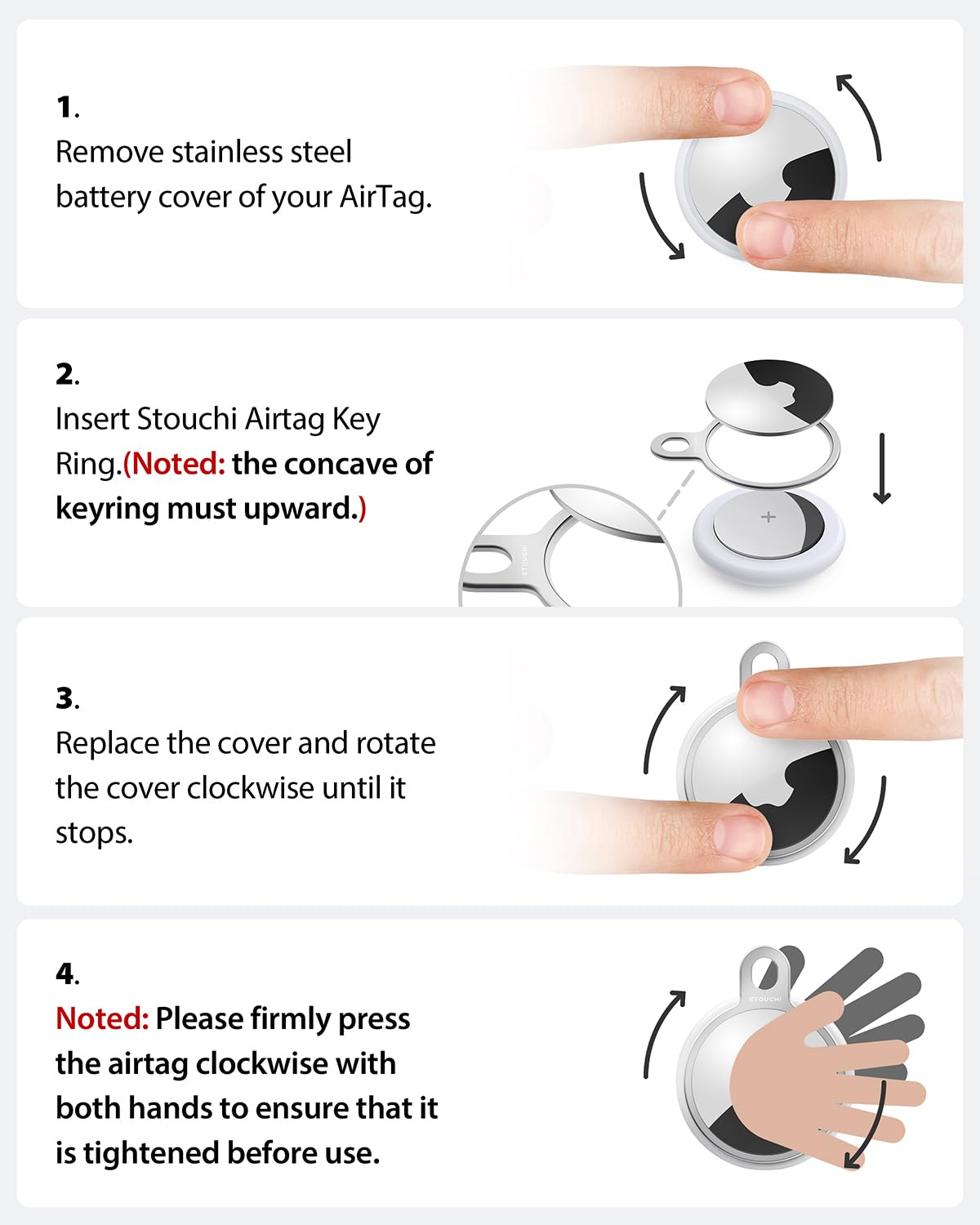 1.
Remove stainless steel battery cover of your AirTag.

2.
Insert Stouchi Airtag Key Ring.(Noted: the concave of keyring must upward.)

STOUCHI

3.
Replace the cover and rotate the cover clockwise until it stops.

4.
Noted: Please firmly press the airtag clockwise with both hands to ensure that it is tightened before use.

STOUCHI