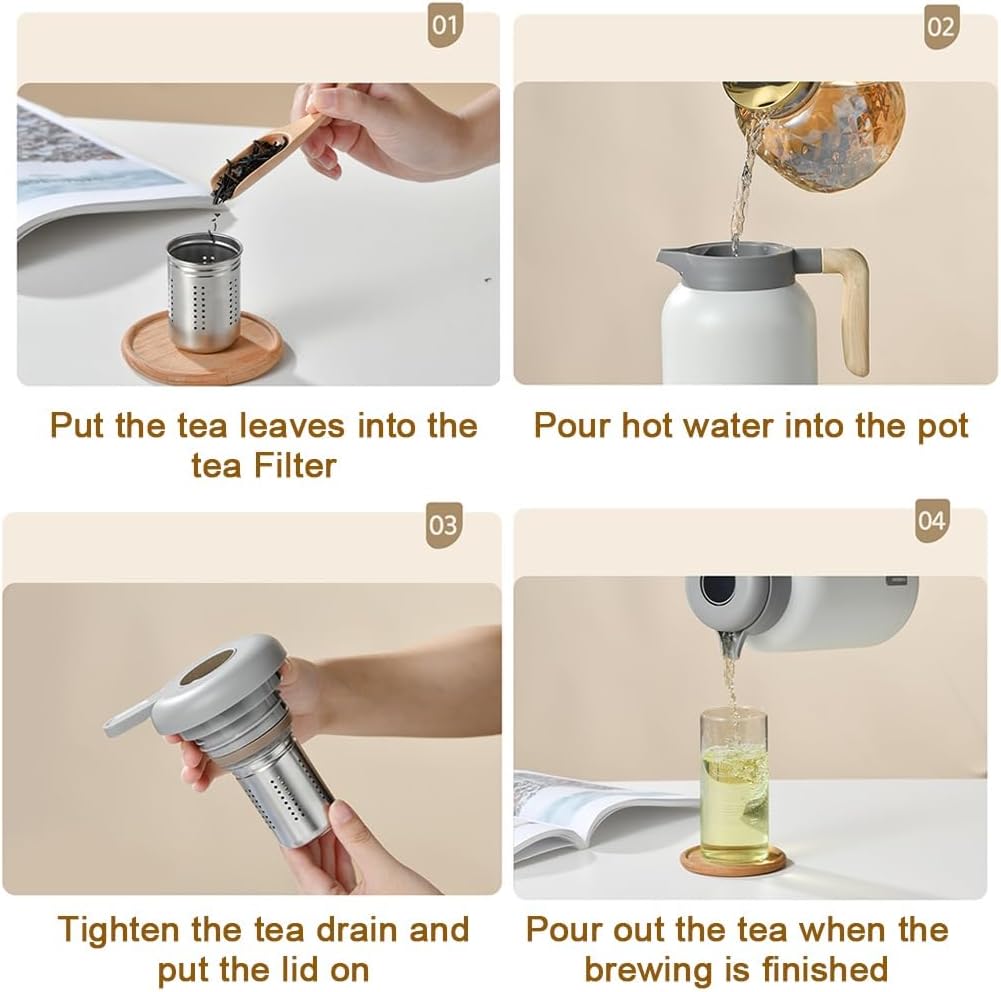 01

Put the tea leaves into the tea Filter

02

Pour hot water into the pot

03

Tighten the tea drain and put the lid on

04

Pour out the tea when the brewing is finished