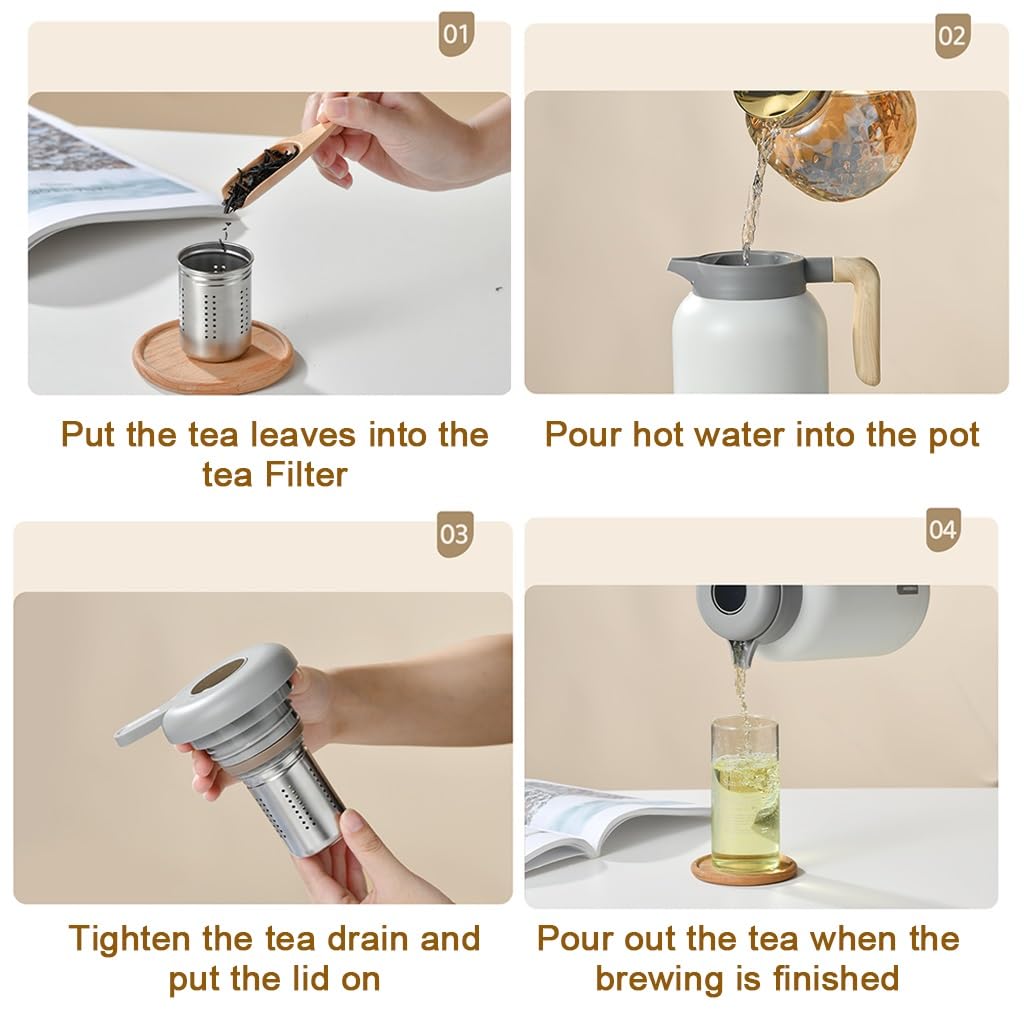 01

Put the tea leaves into the tea Filter

02

Pour hot water into the pot

03

Tighten the tea drain and put the lid on

04

Pour out the tea when the brewing is finished