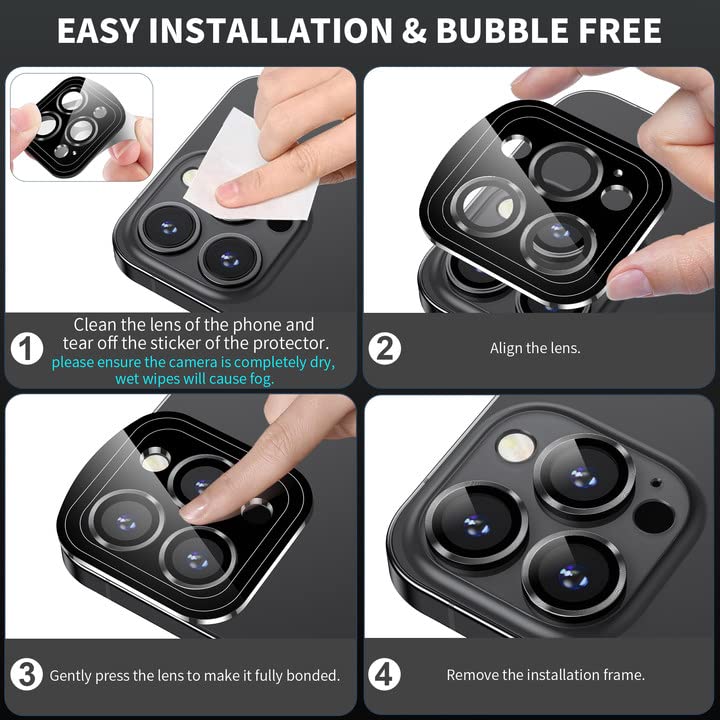 EASY INSTALLATION & BUBBLE FREE

1 Clean the lens of the phone and tear off the sticker of the protector. please ensure the camera is completely dry, wet wipes will cause fog.

2 Align the lens.

3 Gently press the lens to make it fully bonded.

4 Remove the installation frame.