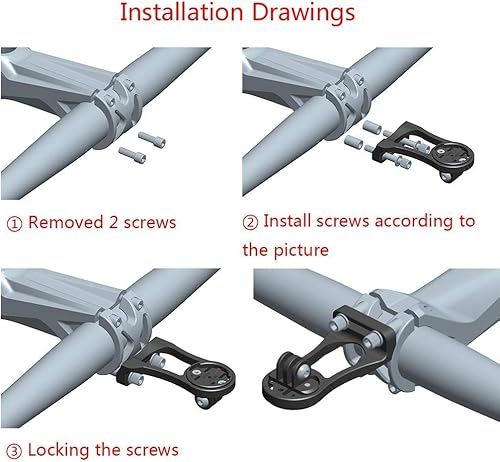 Installation Drawings

① Removed 2 screws

② Install screws according to the picture

③ Locking the screws