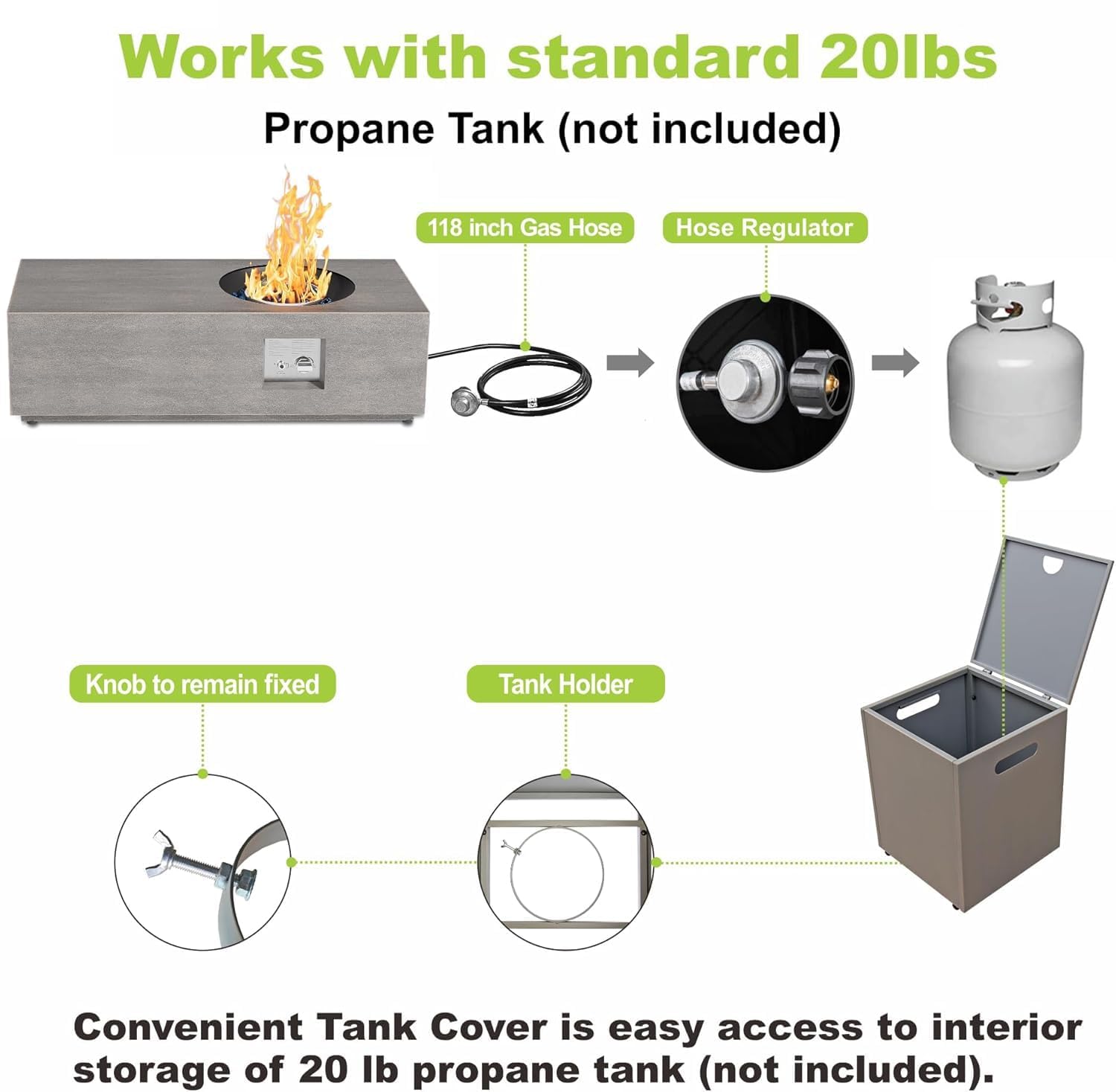 Works with standard 20lbs
Propane Tank (not included)

118 inch Gas Hose

Hose Regulator

Knob to remain fixed

Tank Holder

Convenient Tank Cover is easy access to interior storage of 20 lb propane tank (not included).