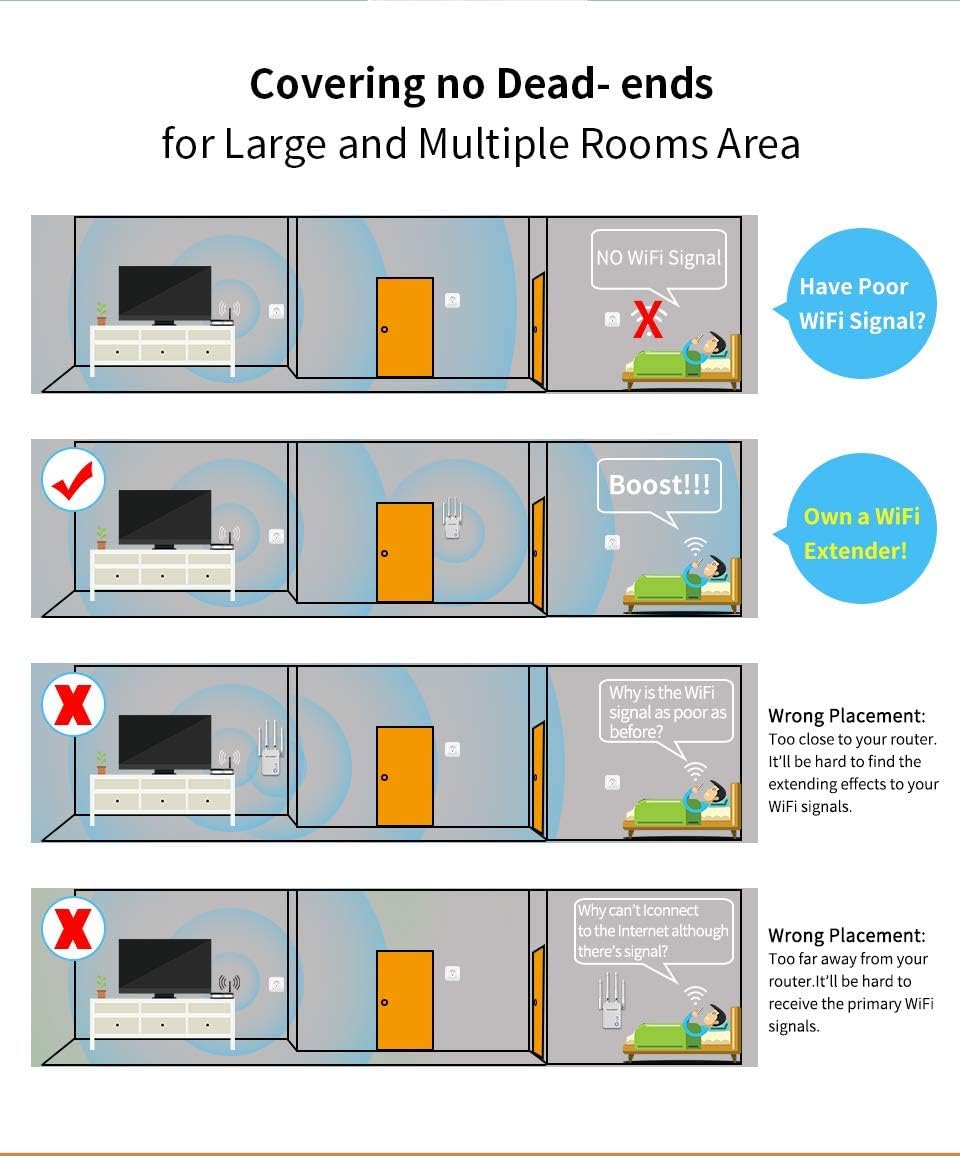 Covering no Dead- ends
for Large and Multiple Rooms Area

NO WiFi Signal

Have Poor WiFi Signal?

Boost!!!

Own a WiFi Extender!

Why is the WiFi signal as poor as before?

Wrong Placement:
Too close to your router. It'll be hard to find the extending effects to your WiFi signals.

Why can't Iconnect to the Internet although there's signal?

Wrong Placement:
Too far away from your router.It'll be hard to receive the primary WiFi signals.