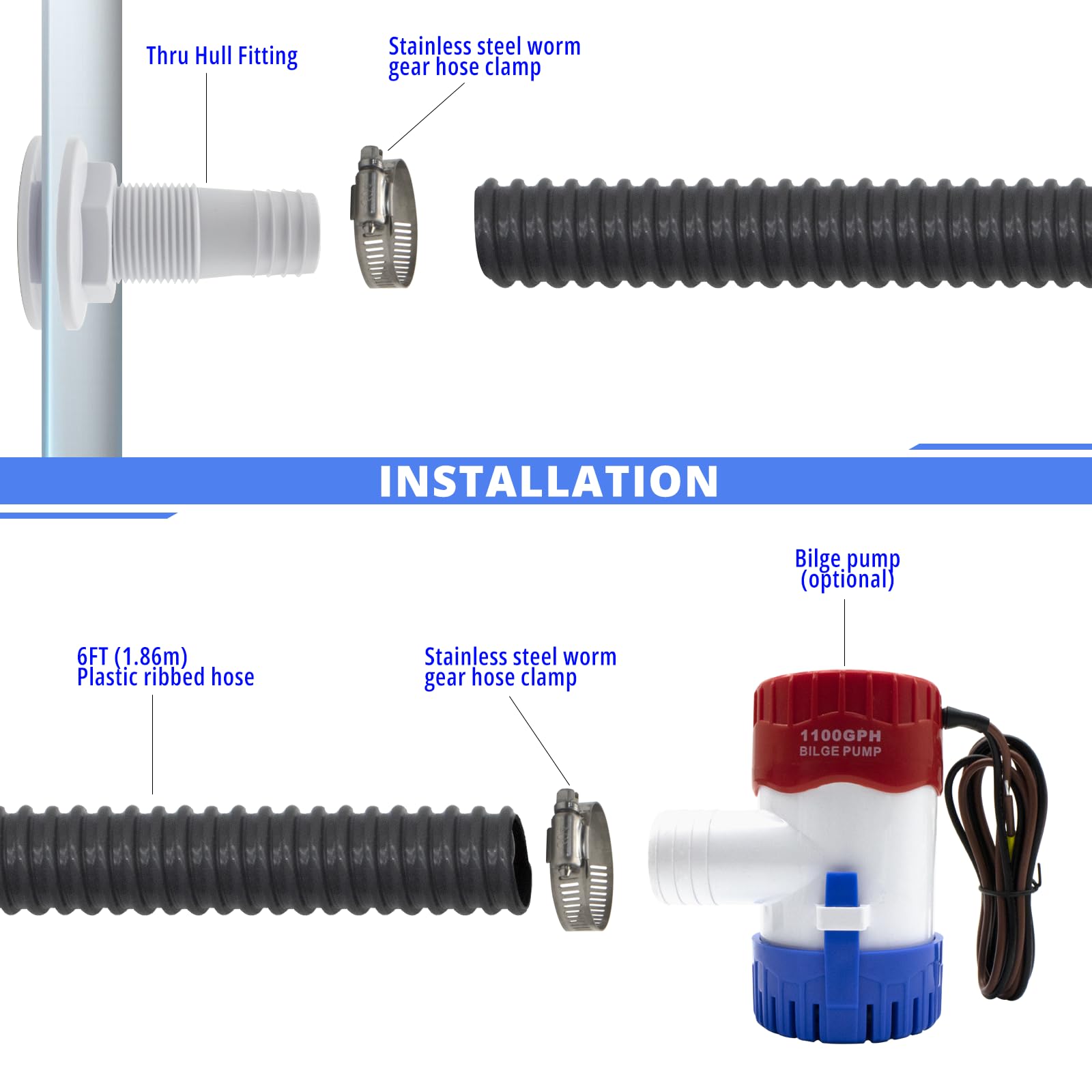 Thru Hull Fitting

Stainless steel worm gear hose clamp

INSTALLATION

Bilge pump (optional)

6FT (1.86m) Plastic ribbed hose

Stainless steel worm gear hose clamp

1100GPH
BILGE PUMP