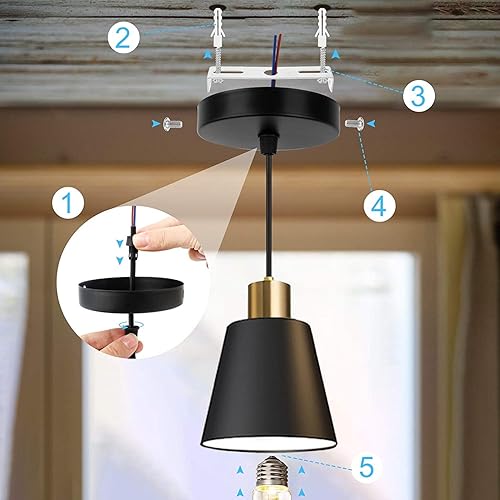 2
3
4
1
5