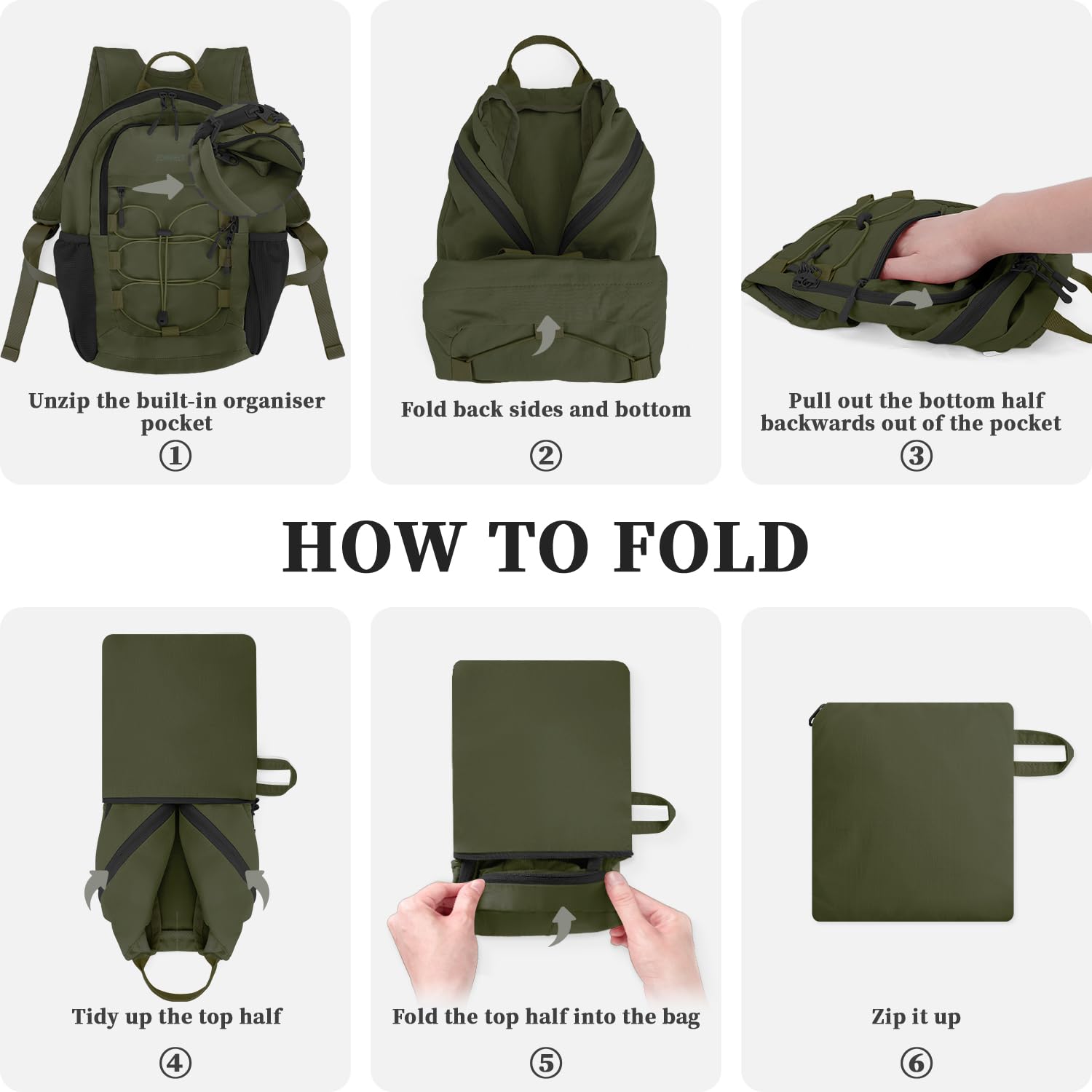 Unzip the built-in organiser pocket
①

Fold back sides and bottom
②

Pull out the bottom half backwards out of the pocket
③

HOW TO FOLD

Tidy up the top half
④

Fold the top half into the bag
⑤

Zip it up
⑥