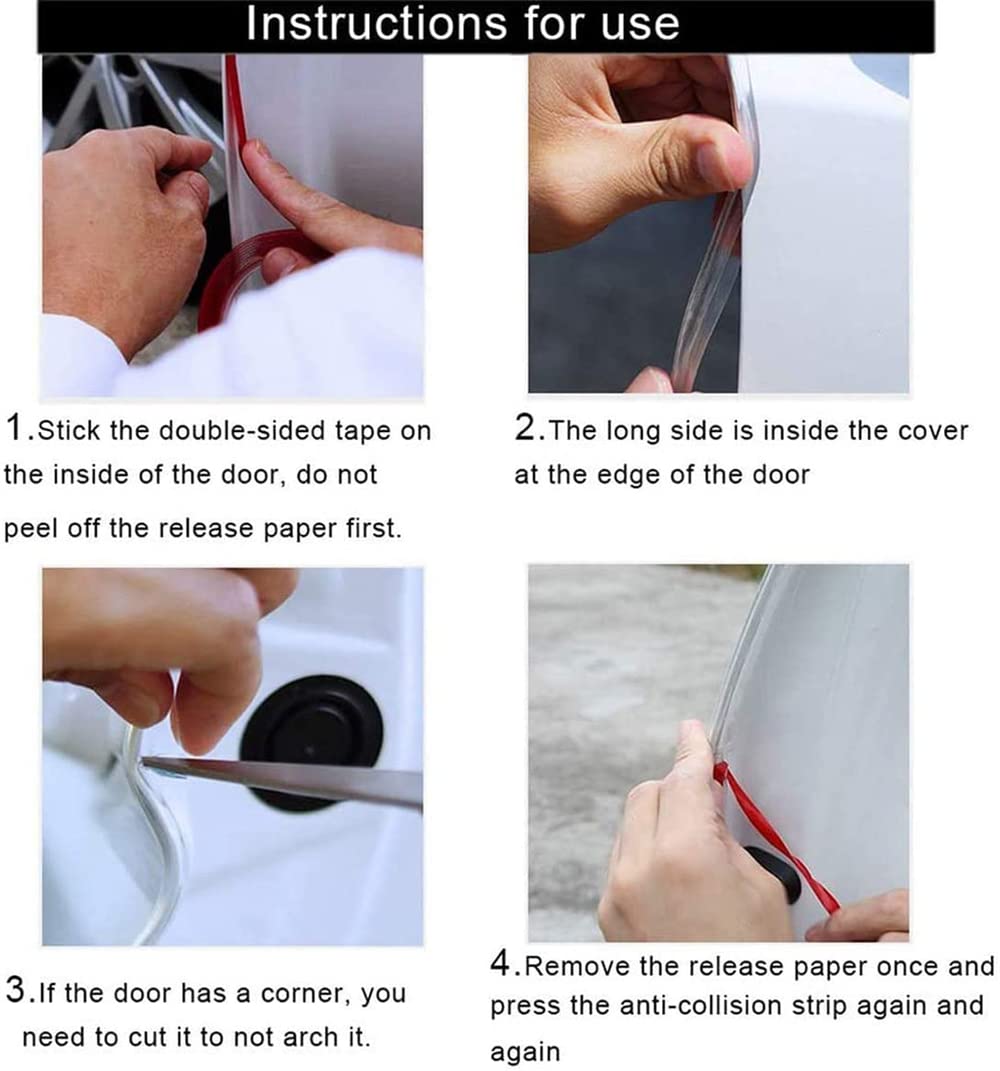 Instructions for use

1.Stick the double-sided tape on the inside of the door, do not peel off the release paper first.

2.The long side is inside the cover at the edge of the door

3.If the door has a corner, you need to cut it to not arch it.

4.Remove the release paper once and press the anti-collision strip again and again