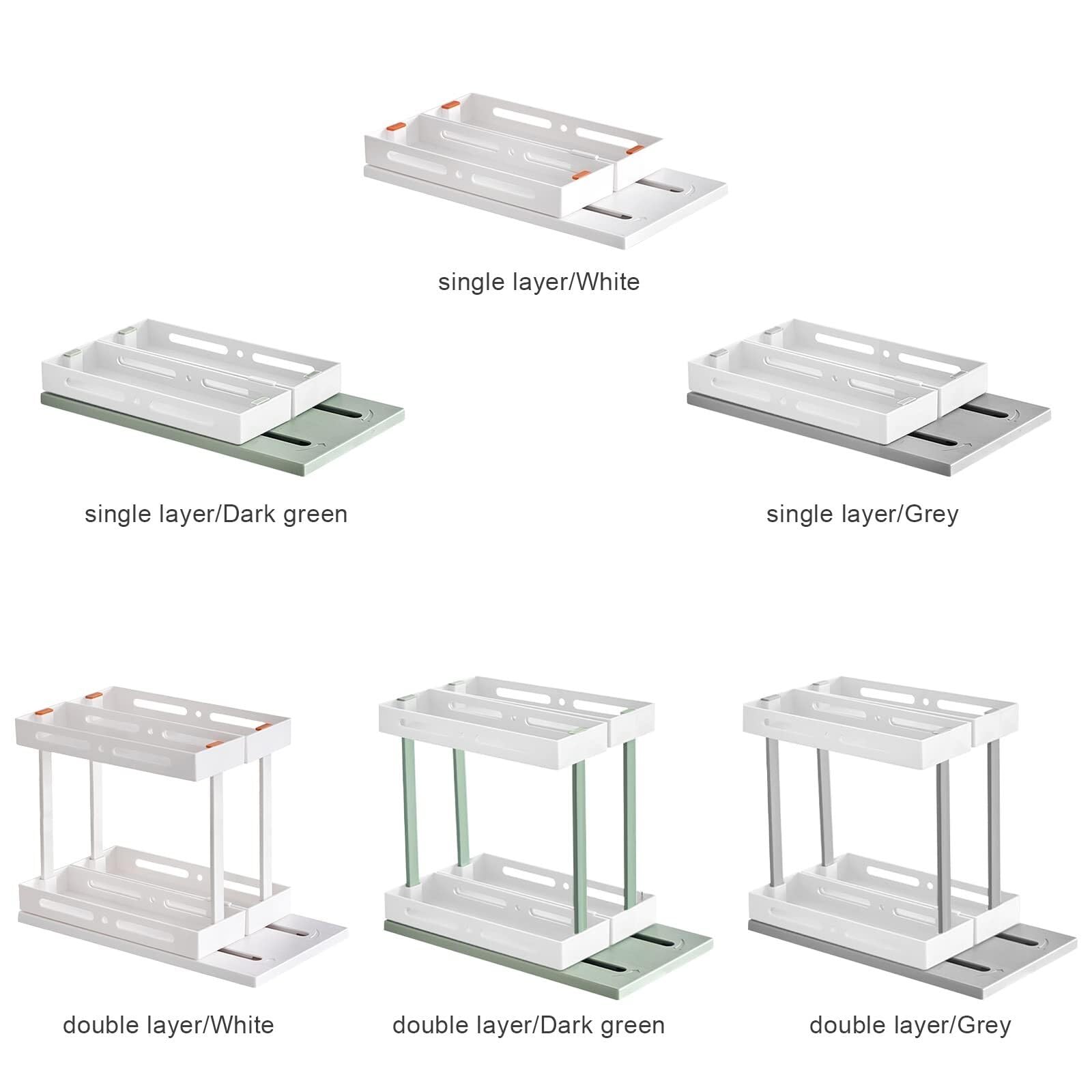 single layer/White

single layer/Dark green

single layer/Grey

double layer/White

double layer/Dark green

double layer/Grey