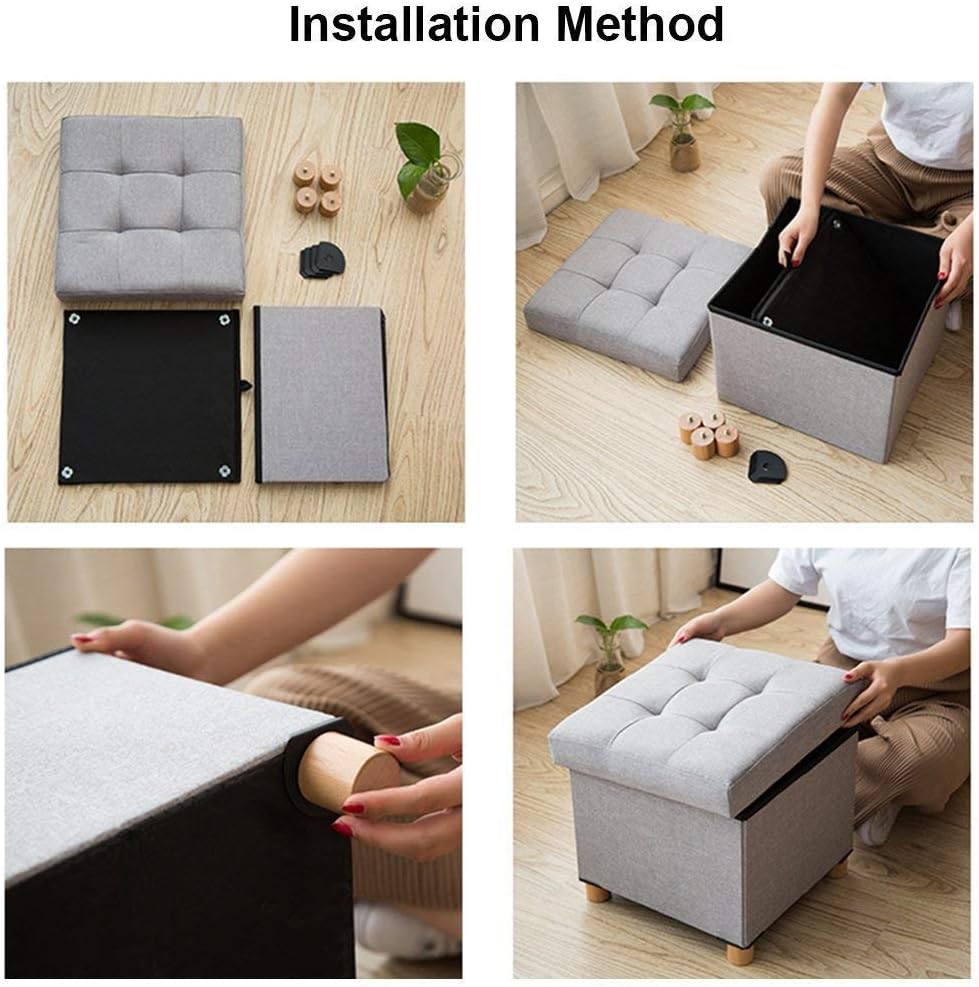 Installation Method