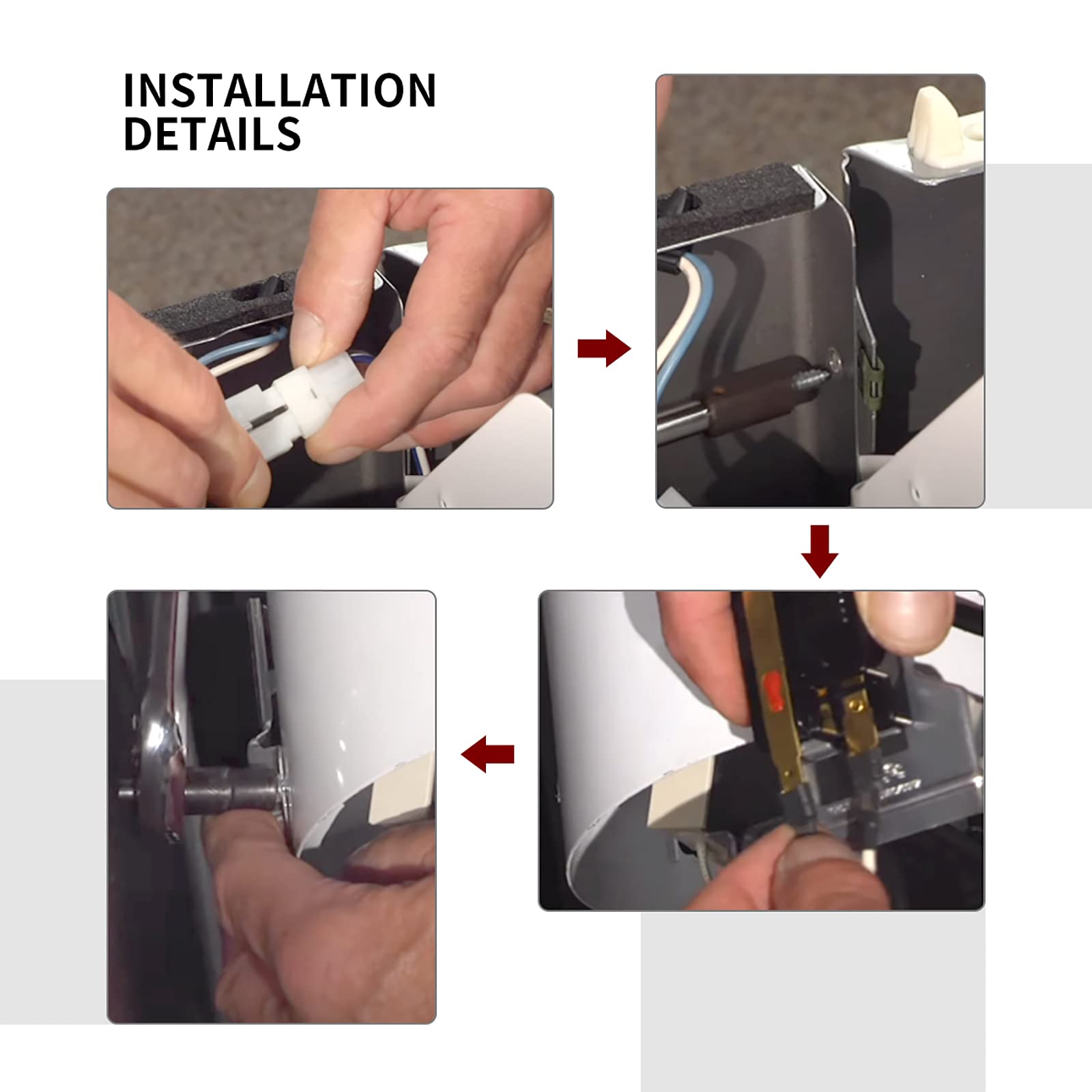 INSTALLATION DETAILS