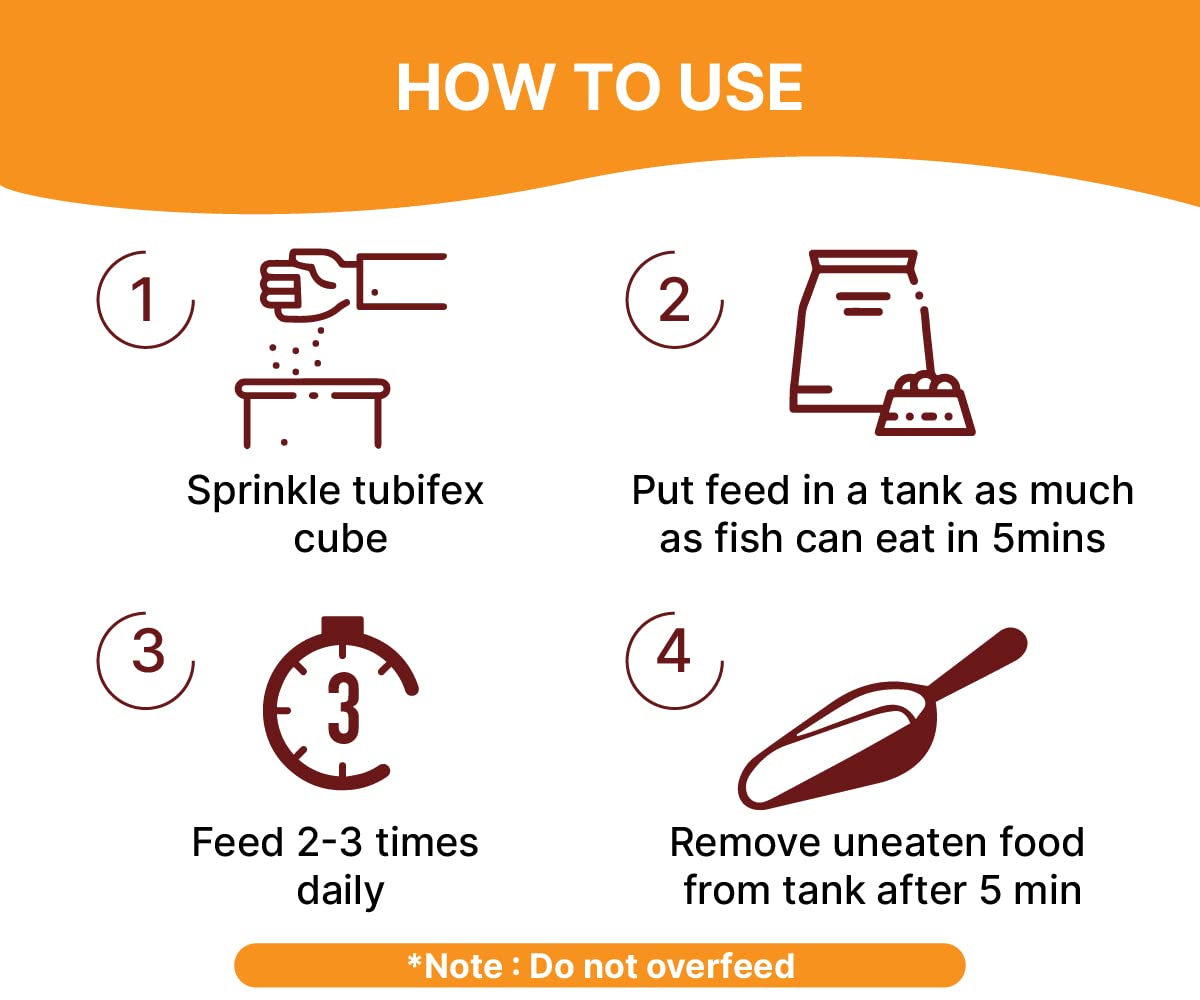 HOW TO USE

1

Sprinkle tubifex cube

2

Put feed in a tank as much as fish can eat in 5mins

3

3

Feed 2-3 times daily

4

Remove uneaten food from tank after 5 min

*Note : Do not overfeed