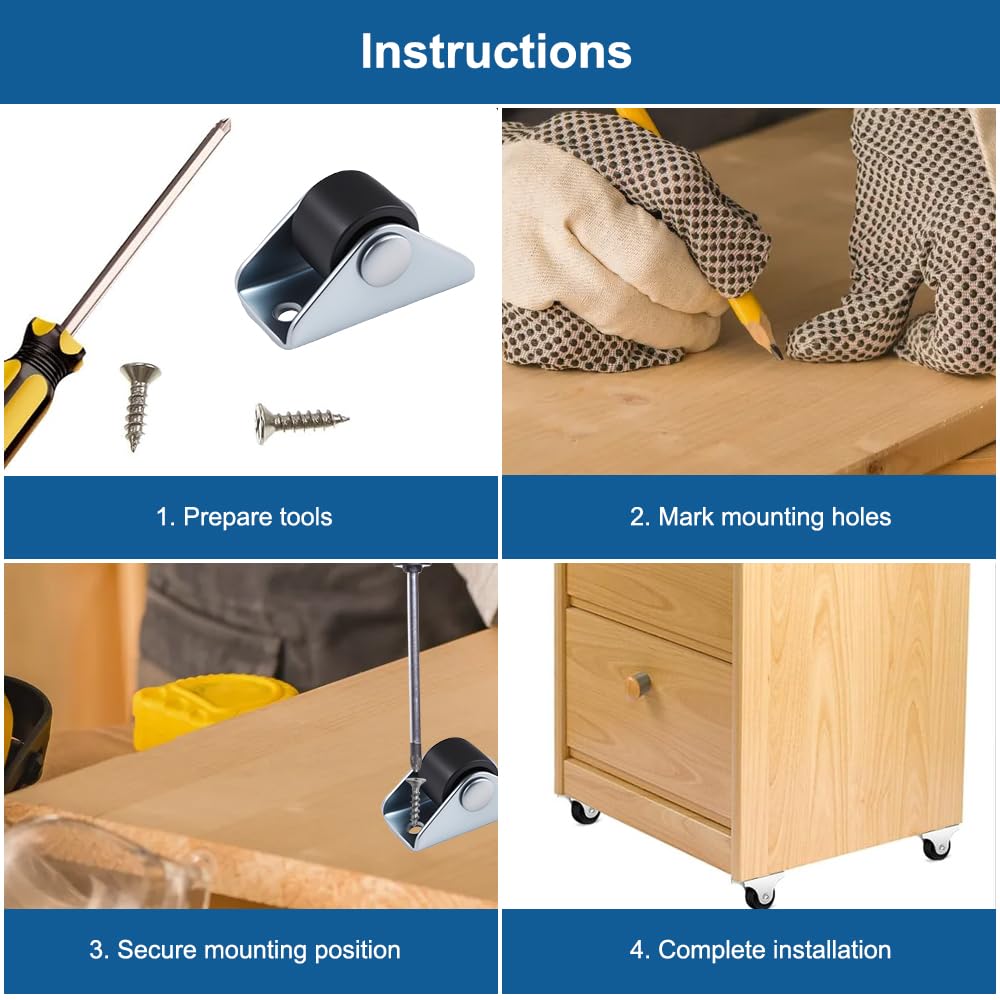 Instructions

1. Prepare tools

2. Mark mounting holes

3. Secure mounting position

4. Complete installation