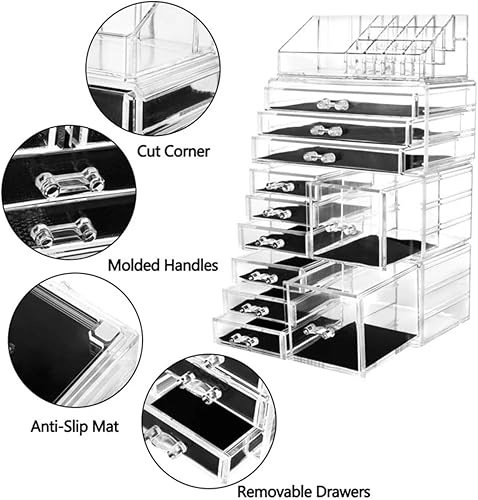 Cut Corner

Molded Handles

Anti-Slip Mat

Removable Drawers