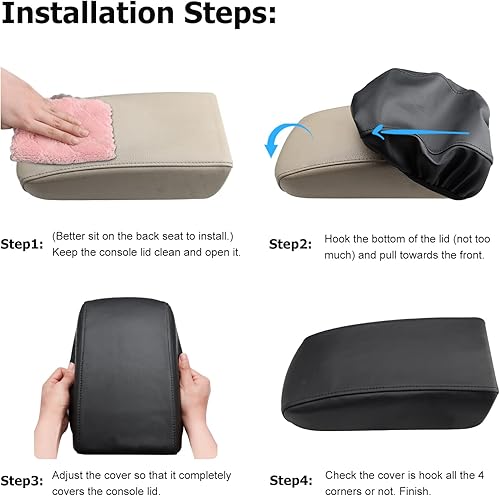 Installation Steps:

Step1: (Better sit on the back seat to install.) Keep the console lid clean and open it.

Step2: Hook the bottom of the lid (not too much) and pull towards the front.

Step3: Adjust the cover so that it completely covers the console lid.

Step4: Check the cover is hook all the 4 corners or not. Finish.