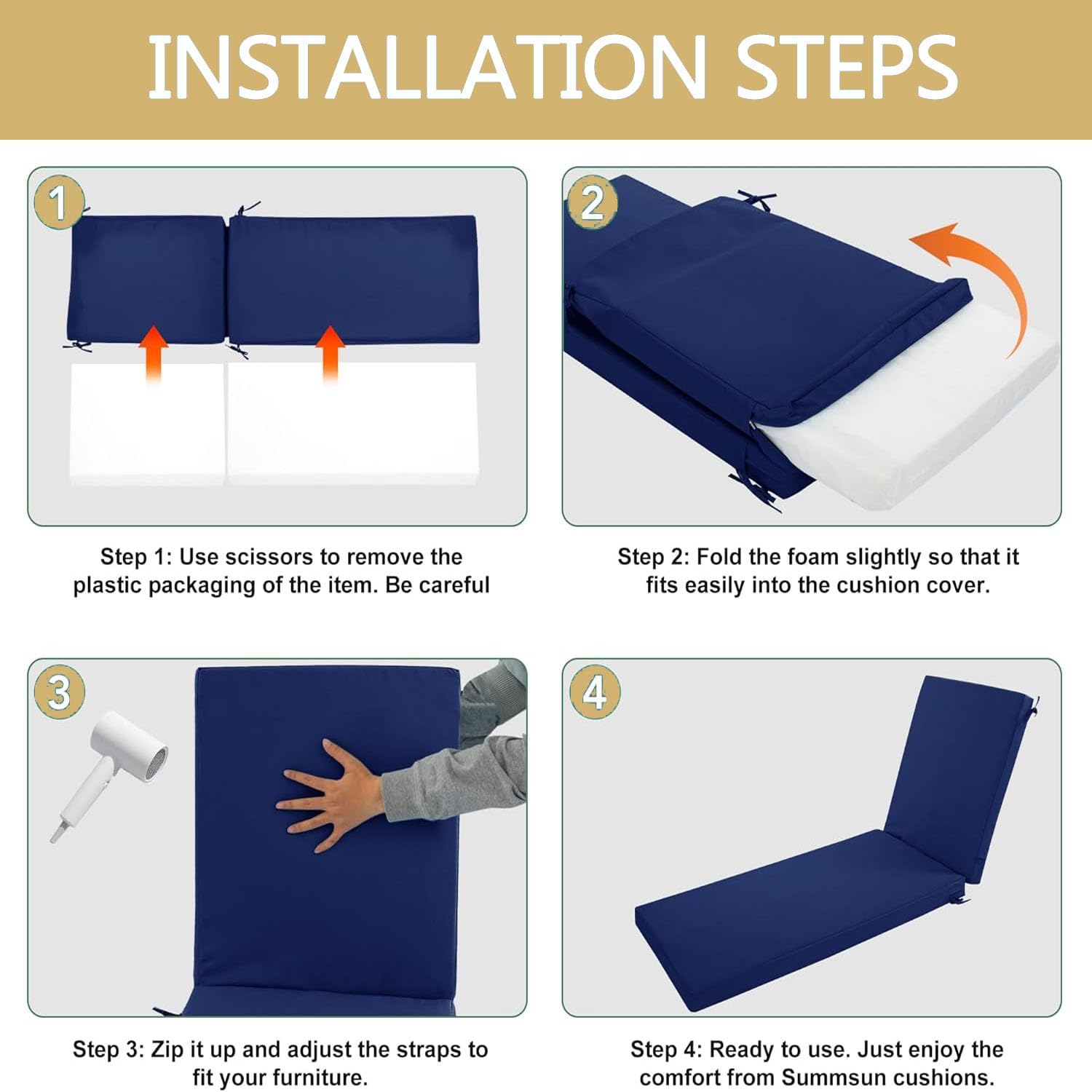 INSTALLATION STEPS

1

Step 1: Use scissors to remove the plastic packaging of the item. Be careful

2

Step 2: Fold the foam slightly so that it fits easily into the cushion cover.

3

Step 3: Zip it up and adjust the straps to fit your furniture.

4

Step 4: Ready to use. Just enjoy the comfort from Summsun cushions.