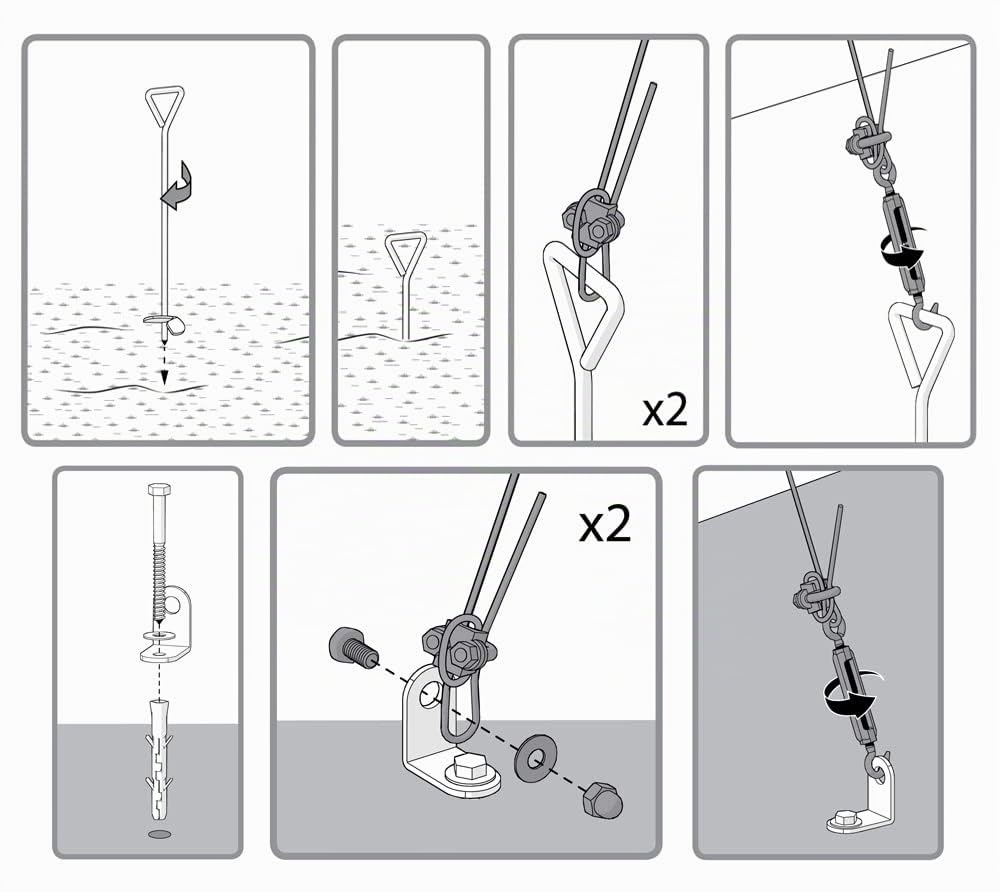 x2

x2