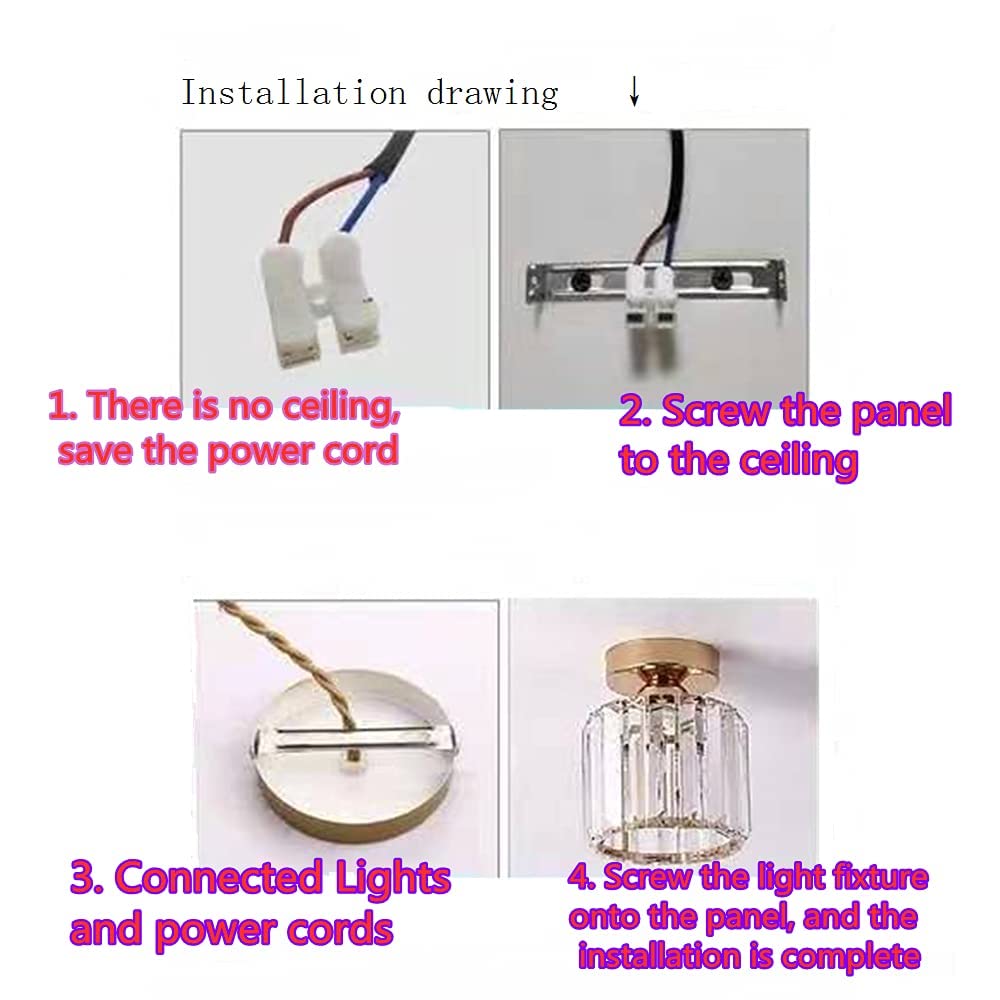 Installation drawing ↓

1. There is no ceiling, save the power cord

2. Screw the panel to the ceiling

3. Connected Lights and power cords

4. Screw the light fixture onto the panel, and the installation is complete