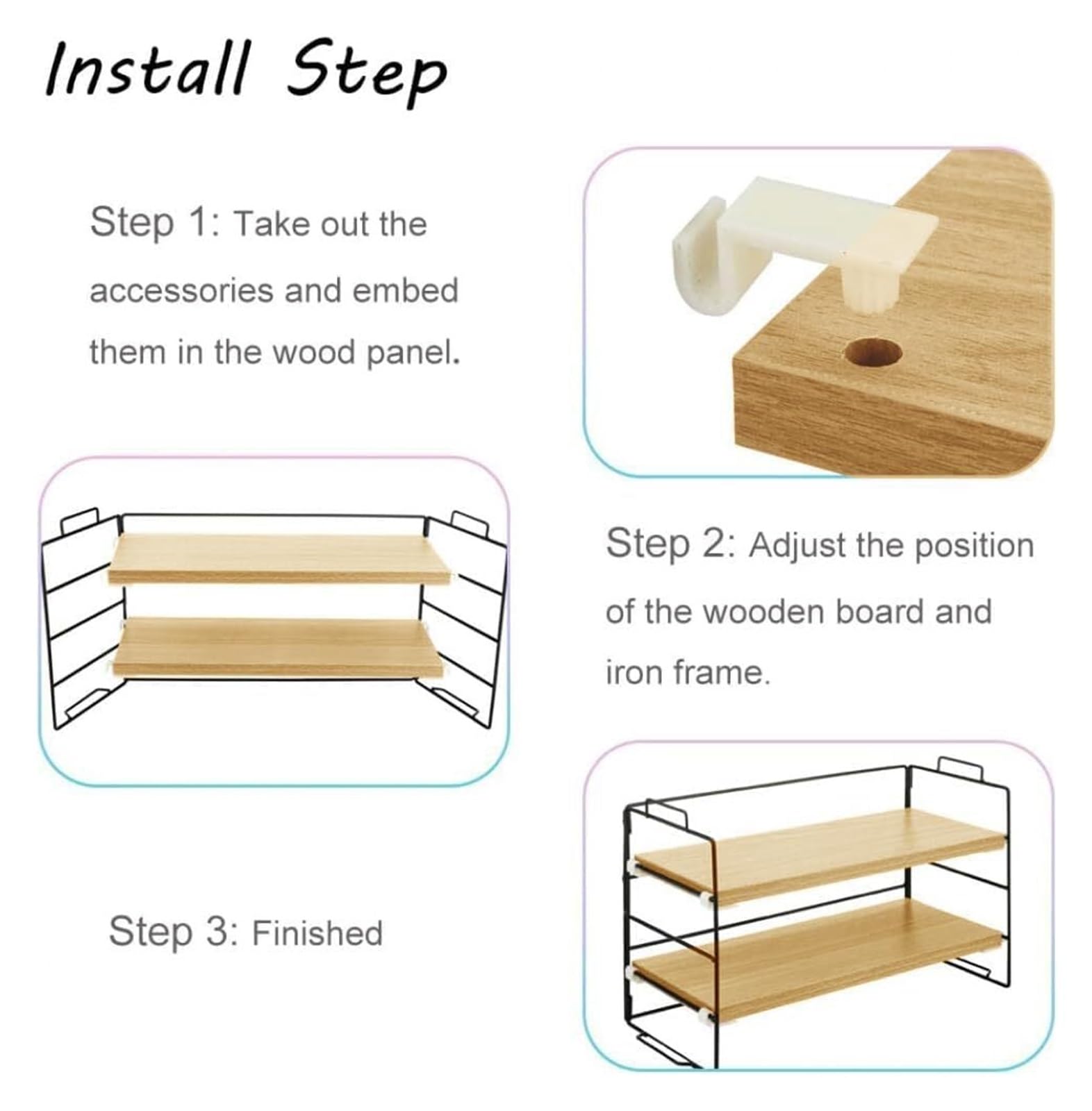 Install Step

Step 1: Take out the accessories and embed them in the wood panel.

Step 2: Adjust the position of the wooden board and iron frame.

Step 3: Finished