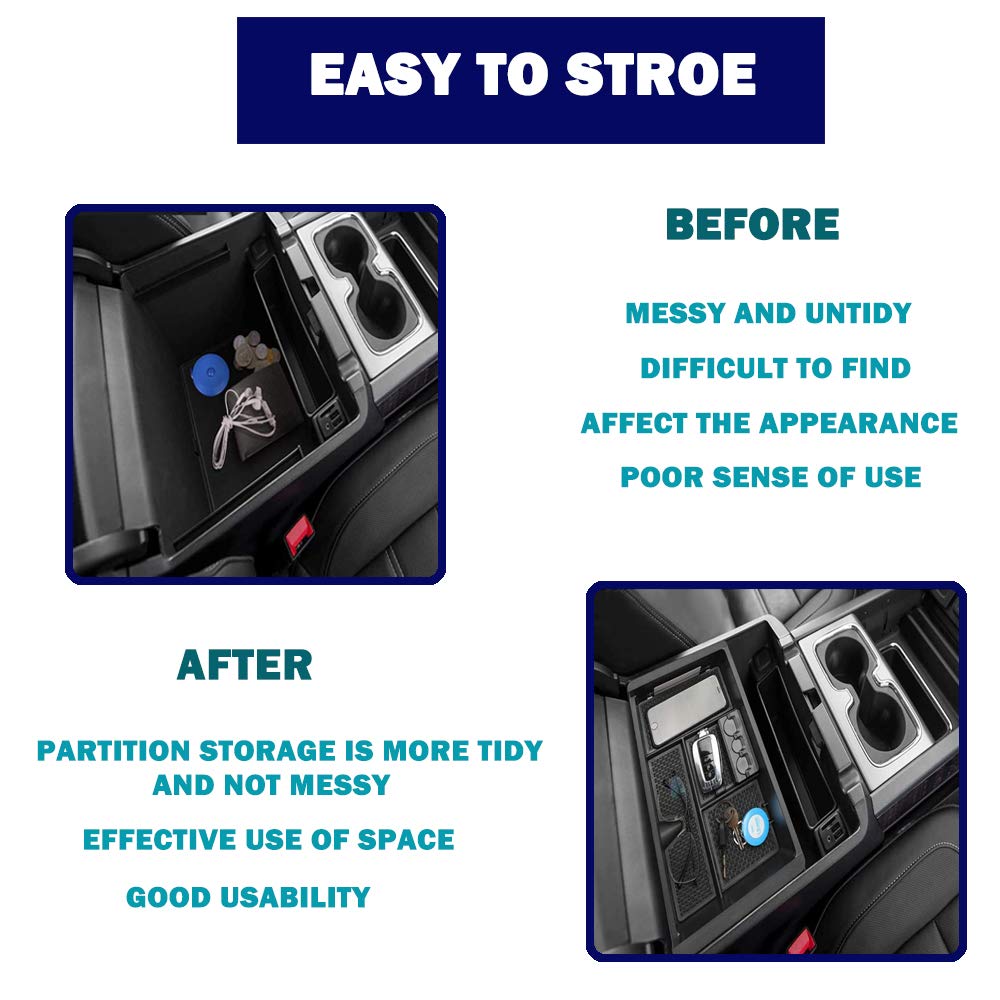 EASY TO STROE

BEFORE

MESSY AND UNTIDY

DIFFICULT TO FIND

AFFECT THE APPEARANCE

POOR SENSE OF USE

AFTER

PARTITION STORAGE IS MORE TIDY AND NOT MESSY

EFFECTIVE USE OF SPACE

GOOD USABILITY