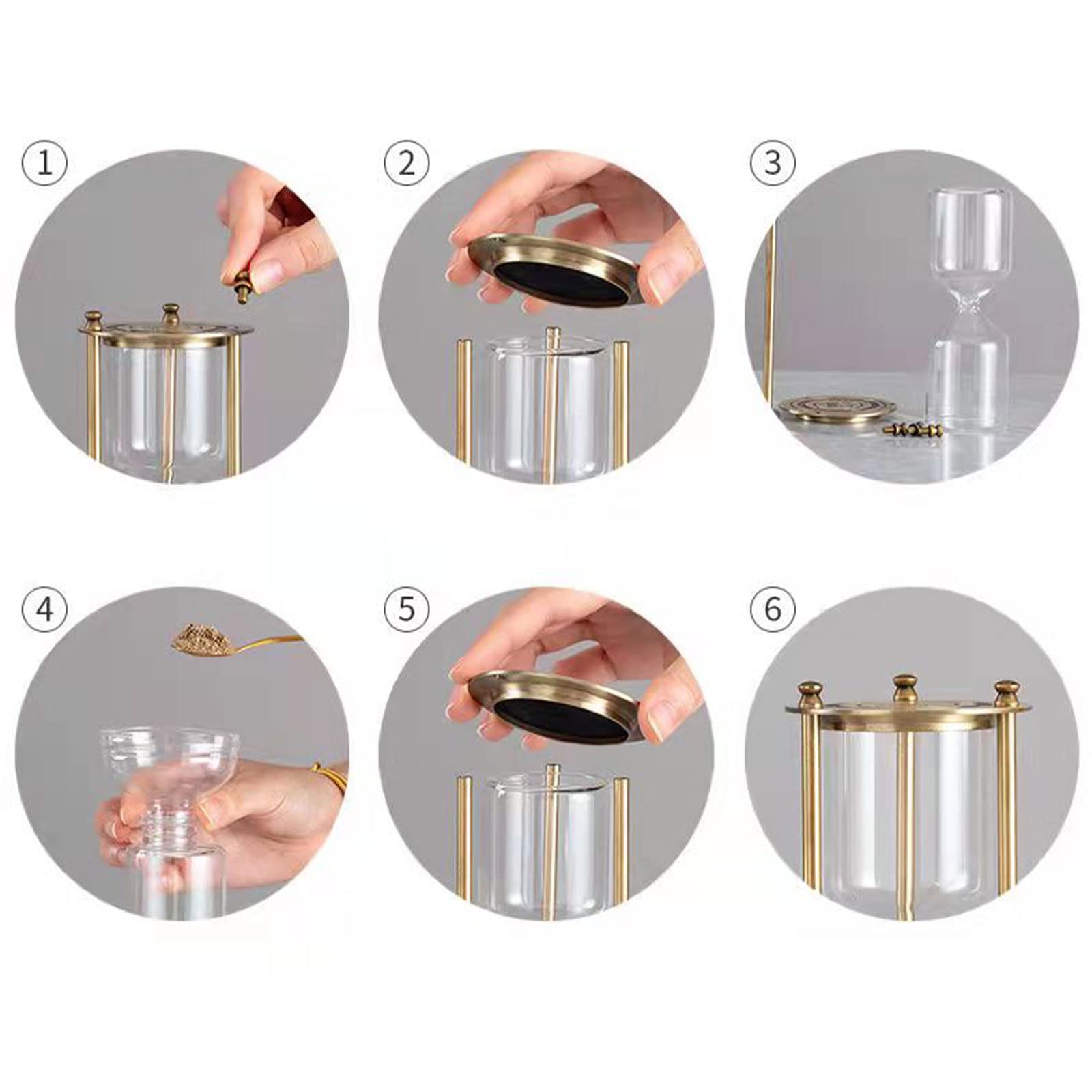 ①

②

③

④

⑤

⑥