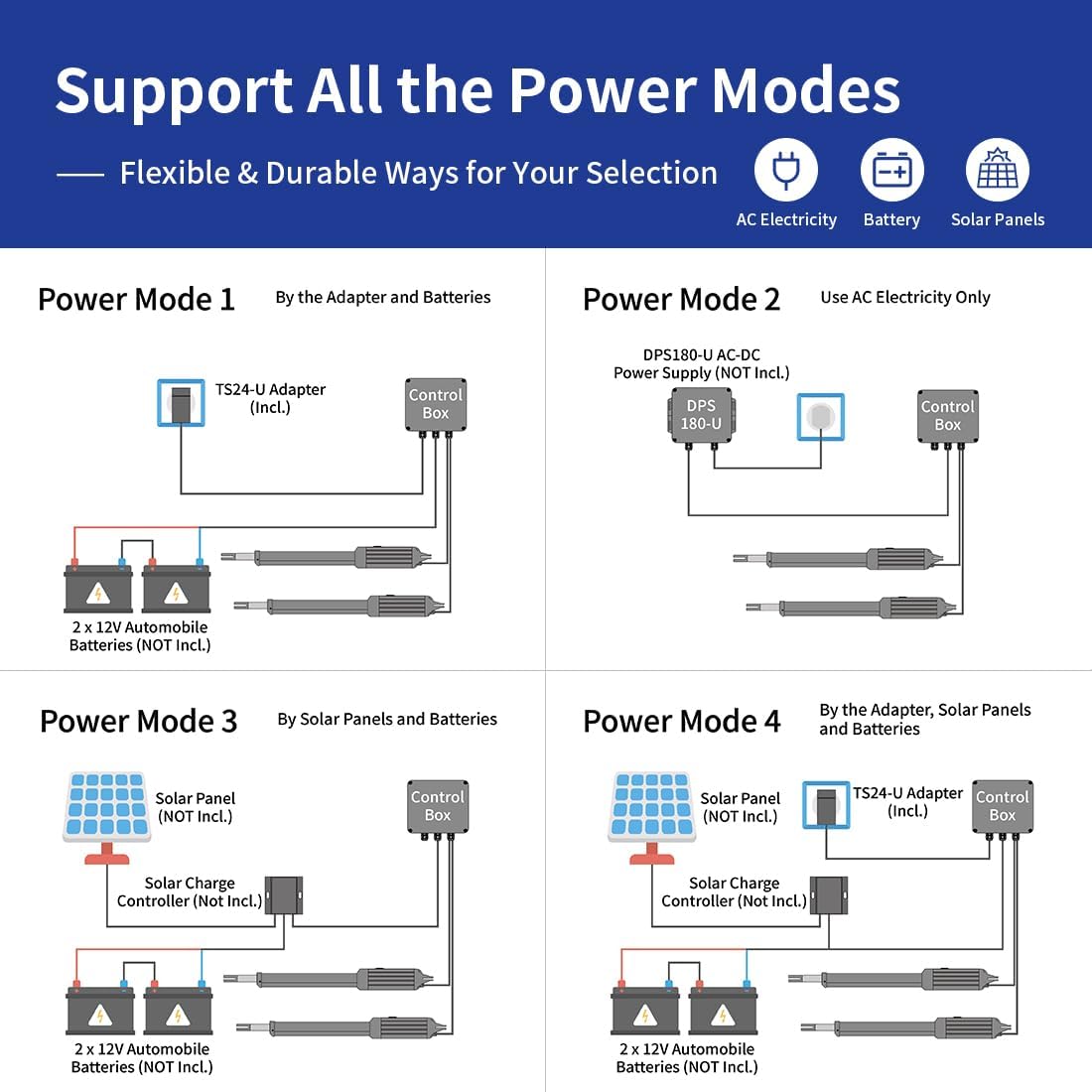 Support All the Power Modes

Flexible & Durable Ways for Your Selection

AC Electricity Battery Solar Panels

Power Mode 1 By the Adapter and Batteries

TS24-U Adapter (Incl.)

Control Box

2 x 12V Automobile Batteries (NOT Incl.)

Power Mode 2 Use AC Electricity Only

DPS180-U AC-DC Power Supply (NOT Incl.)

DPS 180-U

Control Box

Power Mode 3 By Solar Panels and Batteries

Solar Panel (NOT Incl.)

Control Box

Solar Charge Controller (Not Incl.)

2 x 12V Automobile Batteries (NOT Incl.)

Power Mode 4 By the Adapter, Solar Panels and Batteries

Solar Panel (NOT Incl.)

TS24-U Adapter (Incl.)

Control Box

Solar Charge Controller (Not Incl.)

2 x 12V Automobile Batteries (NOT Incl.)