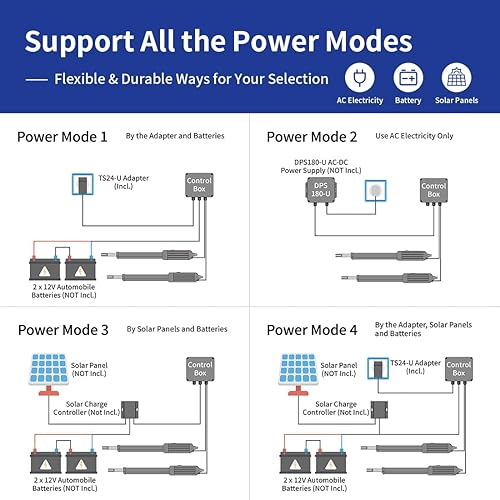 Support All the Power Modes

— Flexible & Durable Ways for Your Selection

AC Electricity Battery Solar Panels

Power Mode 1 By the Adapter and Batteries

TS24-U Adapter (Incl.)

Control Box

2 x 12V Automobile Batteries (NOT Incl.)

Power Mode 2 Use AC Electricity Only

DPS180-U AC-DC Power Supply (NOT Incl.)

DPS 180-U

Control Box

Power Mode 3 By Solar Panels and Batteries

Solar Panel (NOT Incl.)

Control Box

Solar Charge Controller (Not Incl.)

2 x 12V Automobile Batteries (NOT Incl.)

Power Mode 4 By the Adapter, Solar Panels and Batteries

Solar Panel (NOT Incl.)

TS24-U Adapter (Incl.)

Control Box

Solar Charge Controller (Not Incl.)

2 x 12V Automobile Batteries (NOT Incl.)