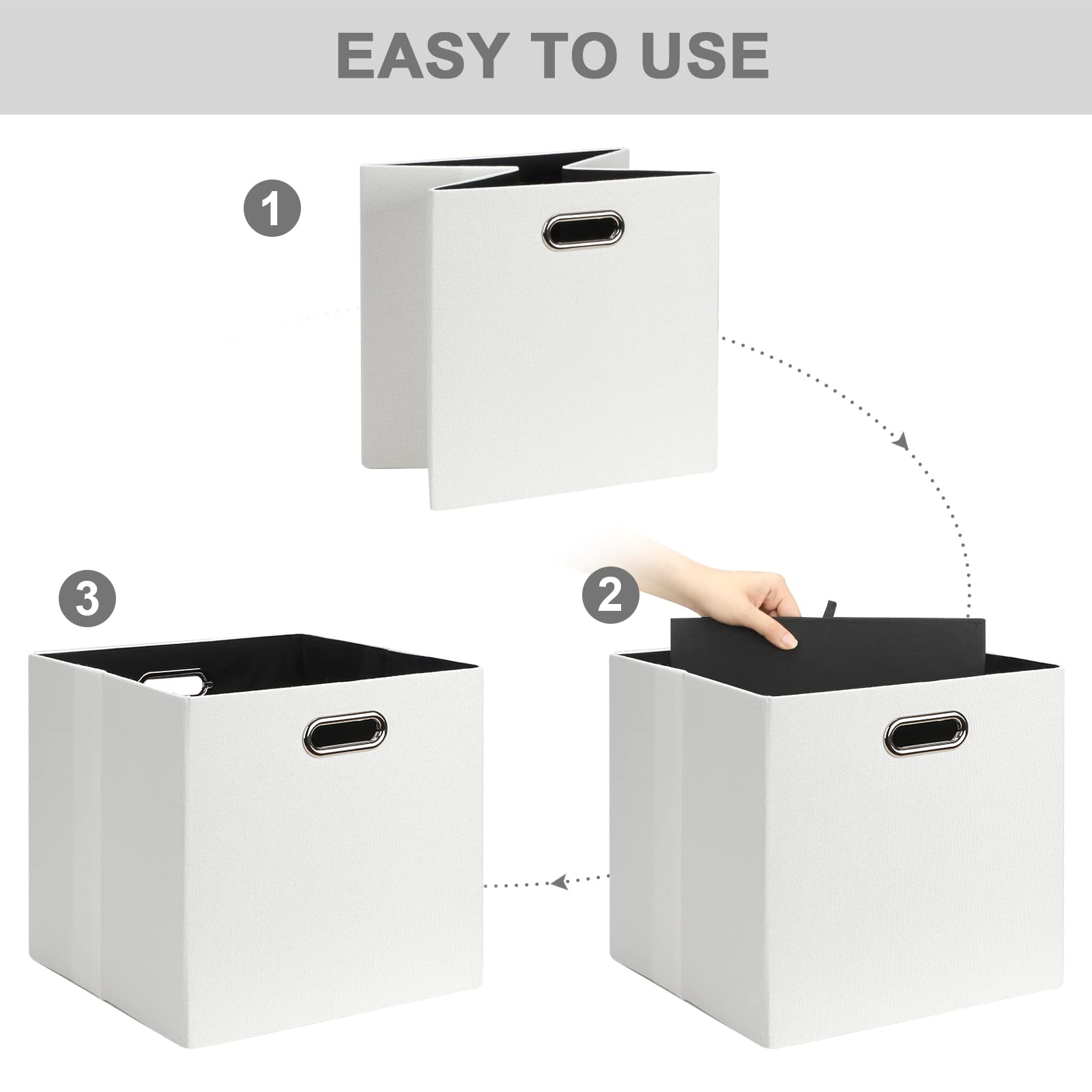 EASY TO USE

1

3

2