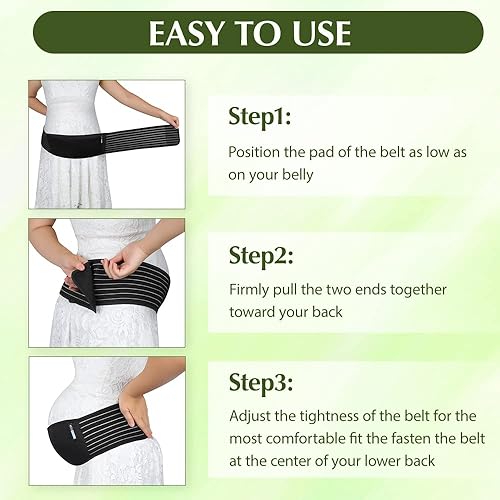 EASY TO USE

Step1:

Position the pad of the belt as low as on your belly

Step2:

Firmly pull the two ends together toward your back

Step3:

Adjust the tightness of the belt for the most comfortable fit the fasten the belt at the center of your lower back