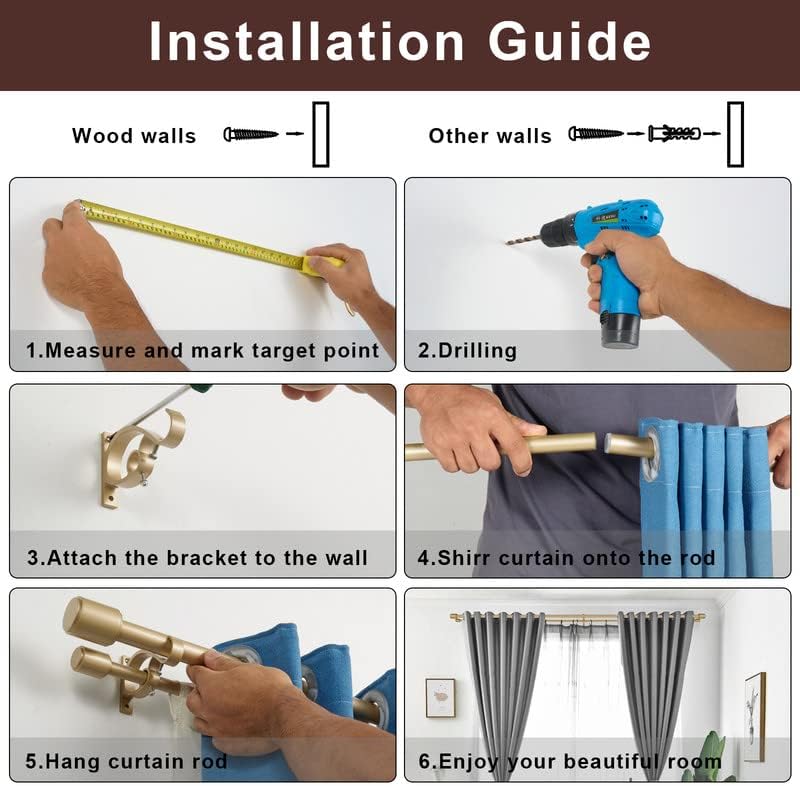 Installation Guide

Wood walls

Other walls

1.Measure and mark target point

2.Drilling

3.Attach the bracket to the wall

4.Shirr curtain onto the rod

5.Hang curtain rod

6.Enjoy your beautiful room