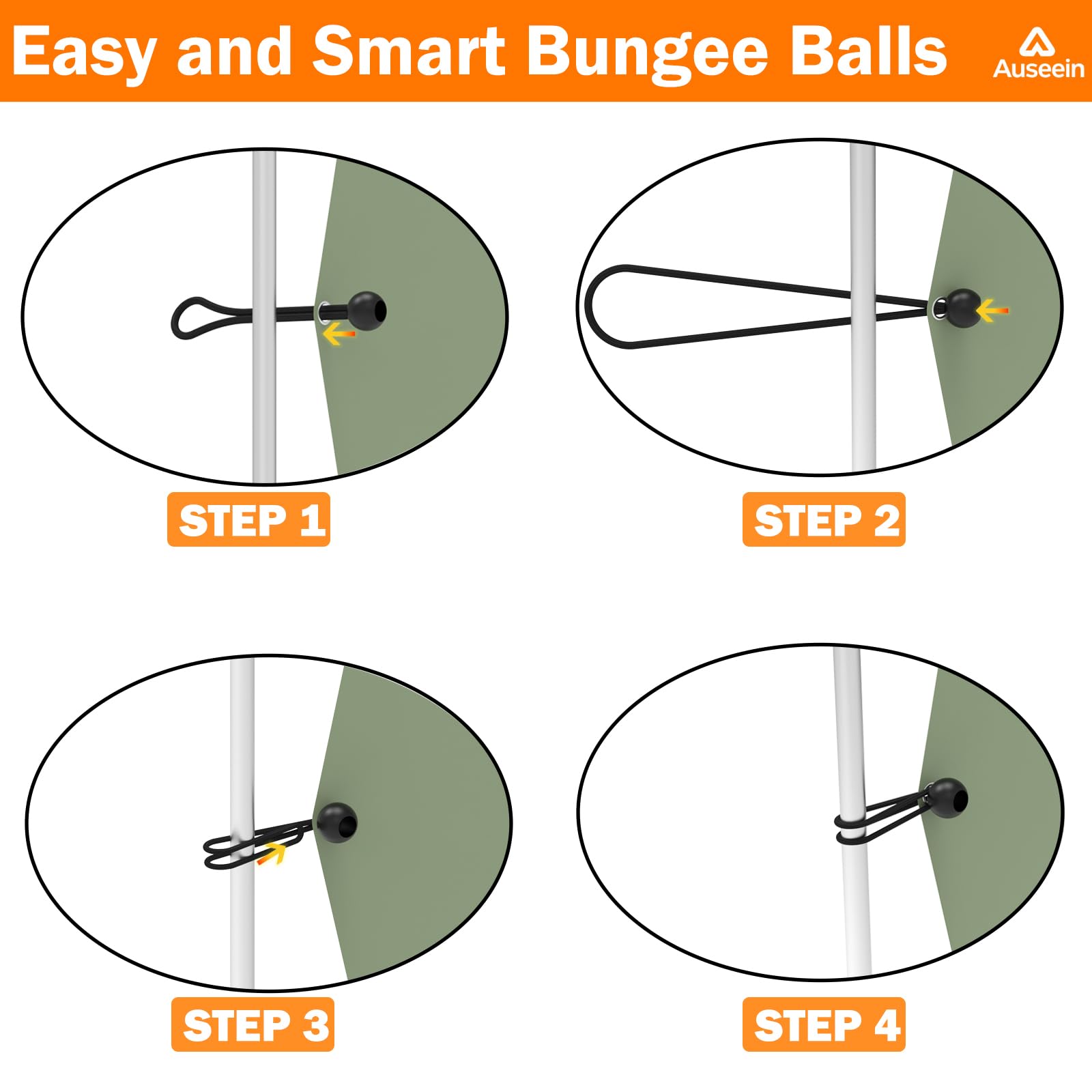 Easy and Smart Bungee Balls

Auseein

STEP 1

STEP 2

STEP 3

STEP 4