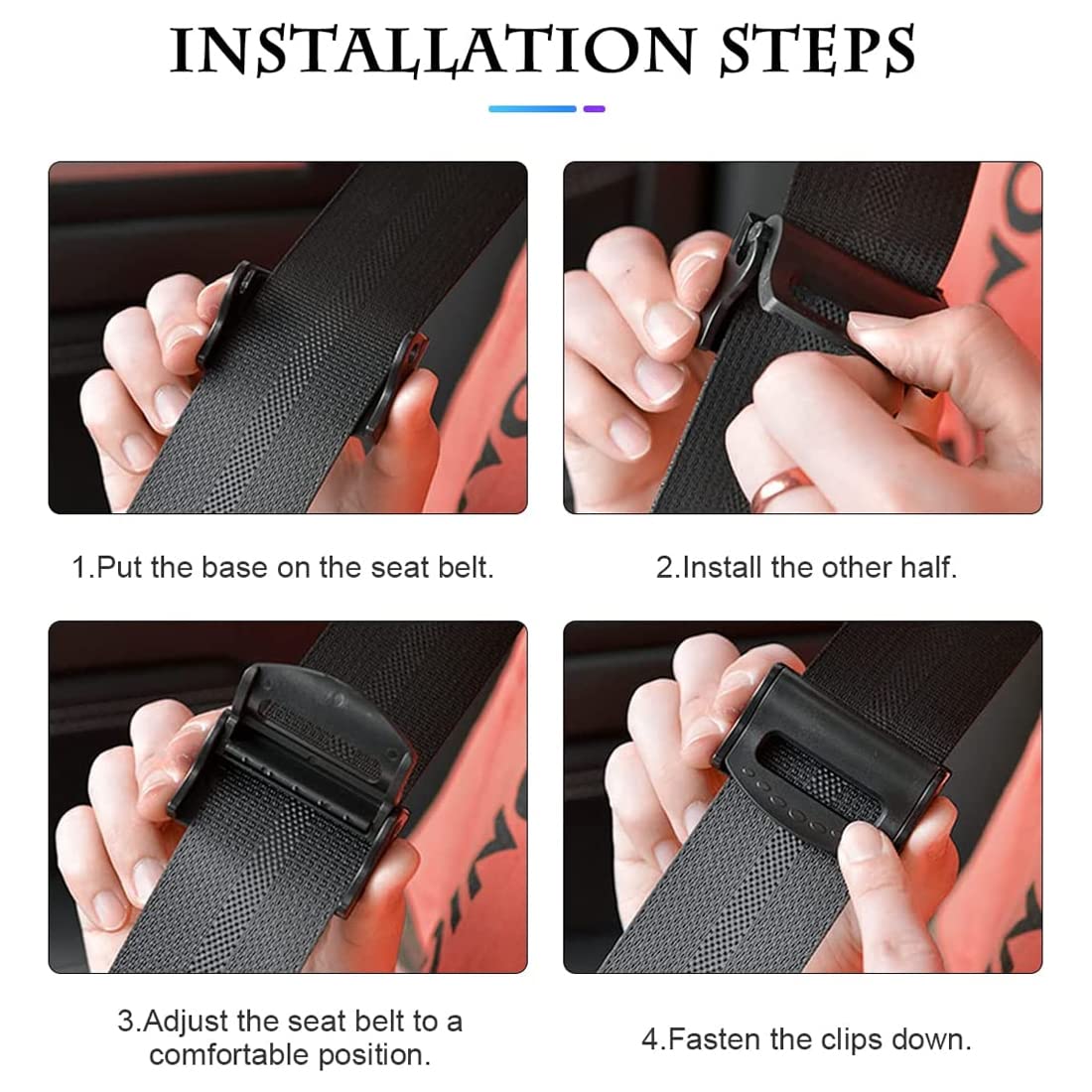 INSTALLATION STEPS

1.Put the base on the seat belt.

2.Install the other half.

3.Adjust the seat belt to a comfortable position.

4.Fasten the clips down.