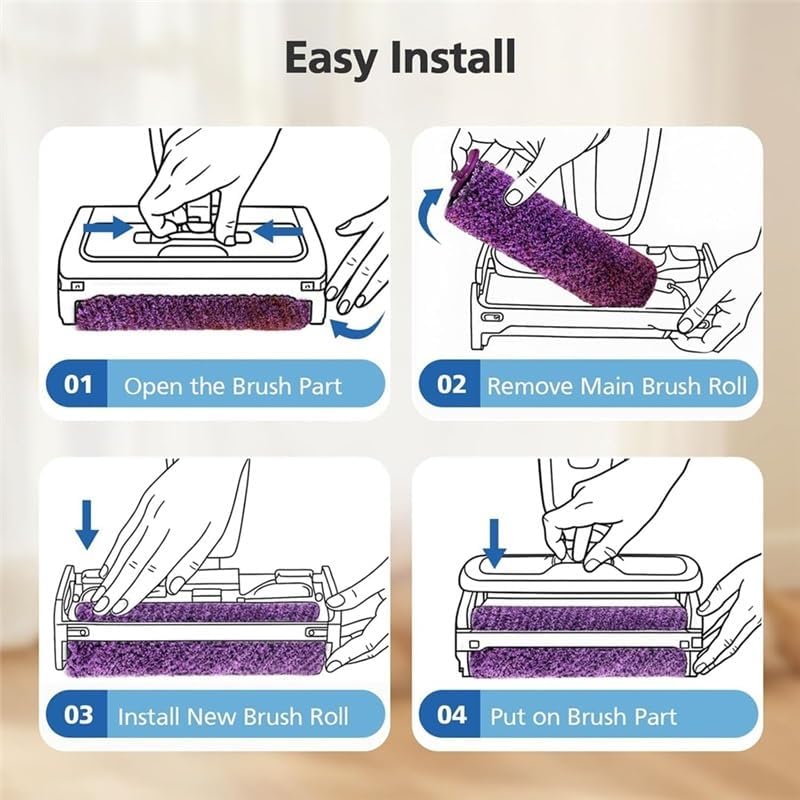 Easy Install

01 Open the Brush Part

02 Remove Main Brush Roll

03 Install New Brush Roll

04 Put on Brush Part